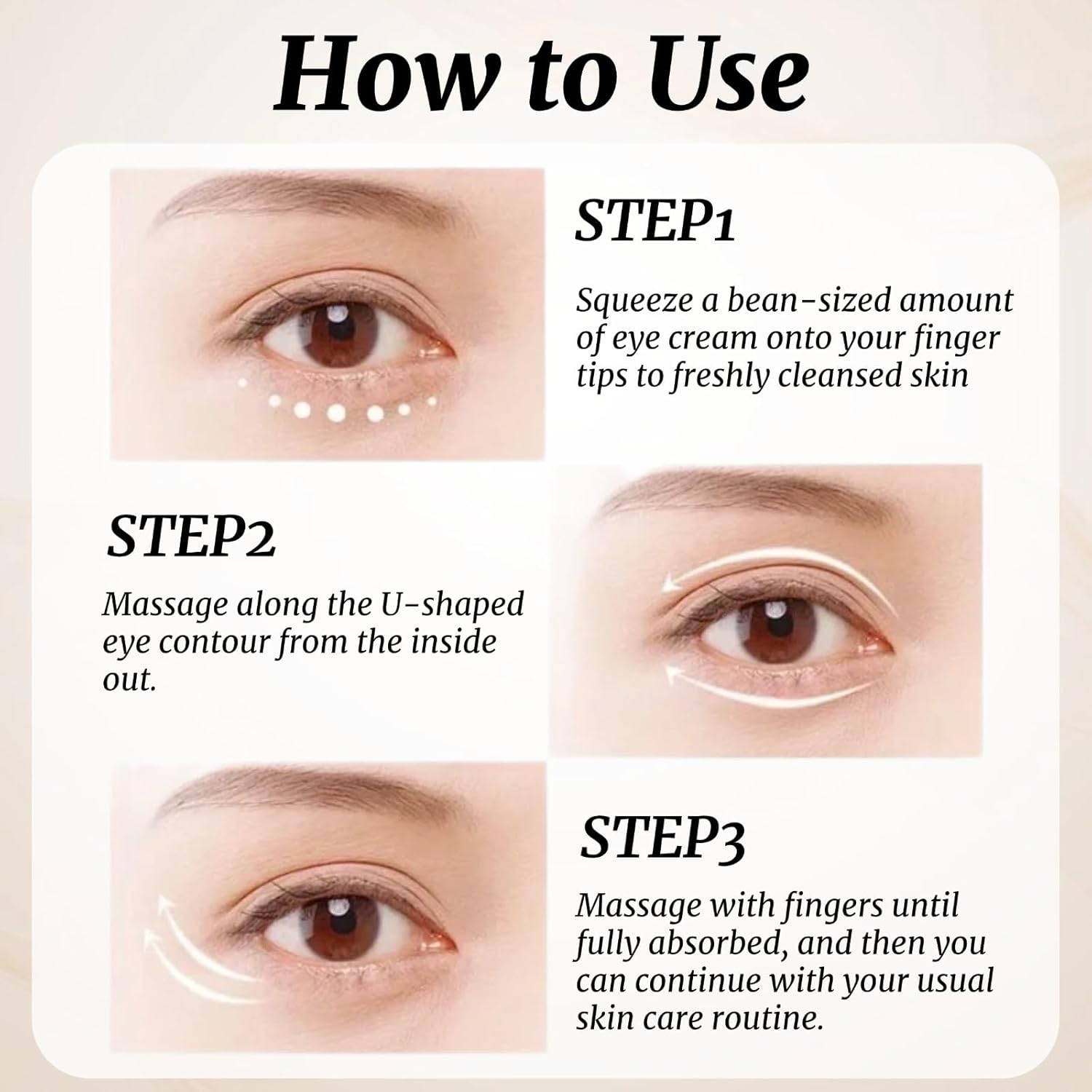 How to Use

STEP1

Squeeze a bean-sized amount of eye cream onto your finger tips to freshly cleansed skin

STEP2

Massage along the U-shaped eye contour from the inside out.

STEP3

Massage with fingers until fully absorbed, and then you can continue with your usual skin care routine.