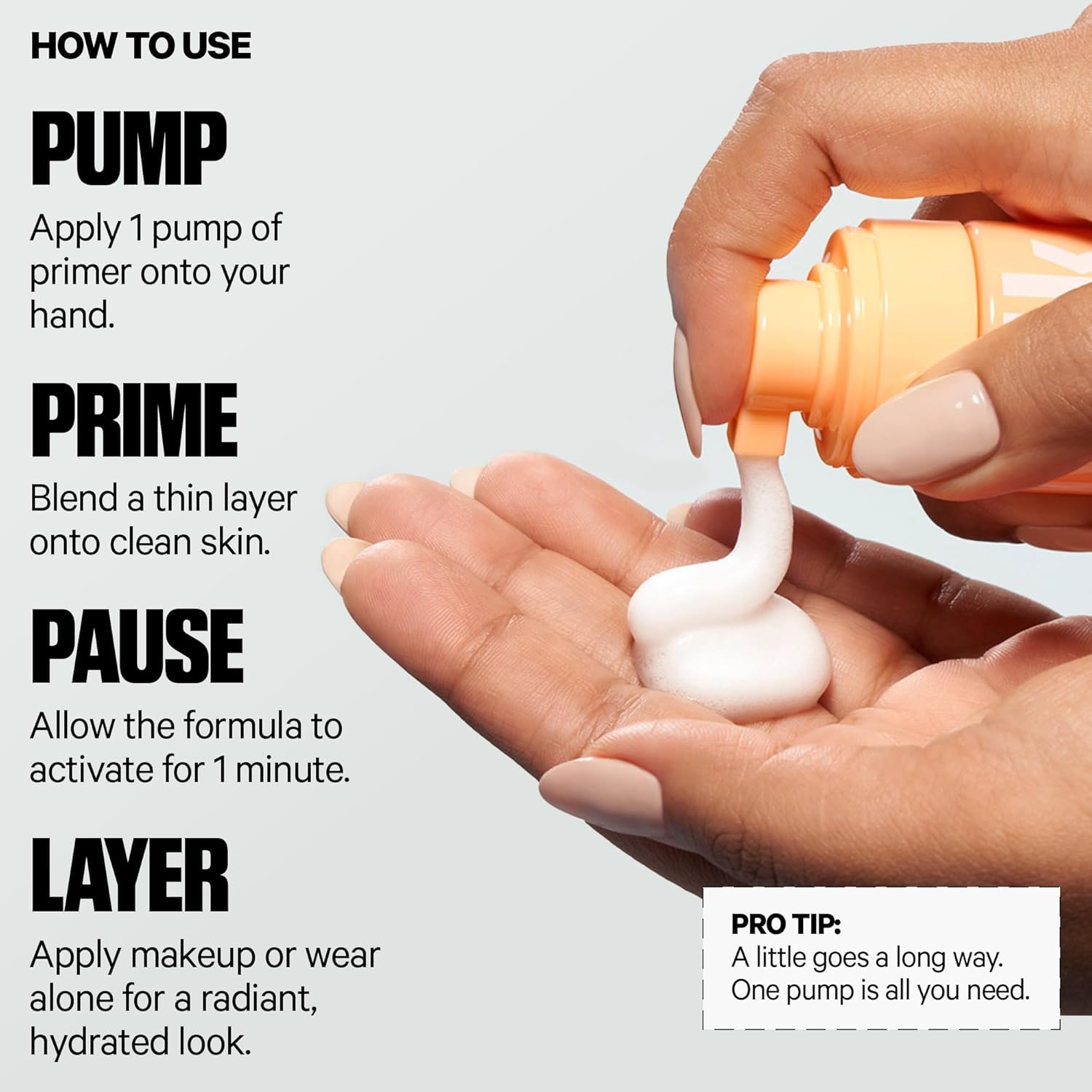 HOW TO USE

PUMP

Apply 1 pump of primer onto your hand.

PRIME

Blend a thin layer onto clean skin.

PAUSE

Allow the formula to activate for 1 minute.

LAYER

Apply makeup or wear alone for a radiant, hydrated look.

PRO TIP:
A little goes a long way. One pump is all you need.