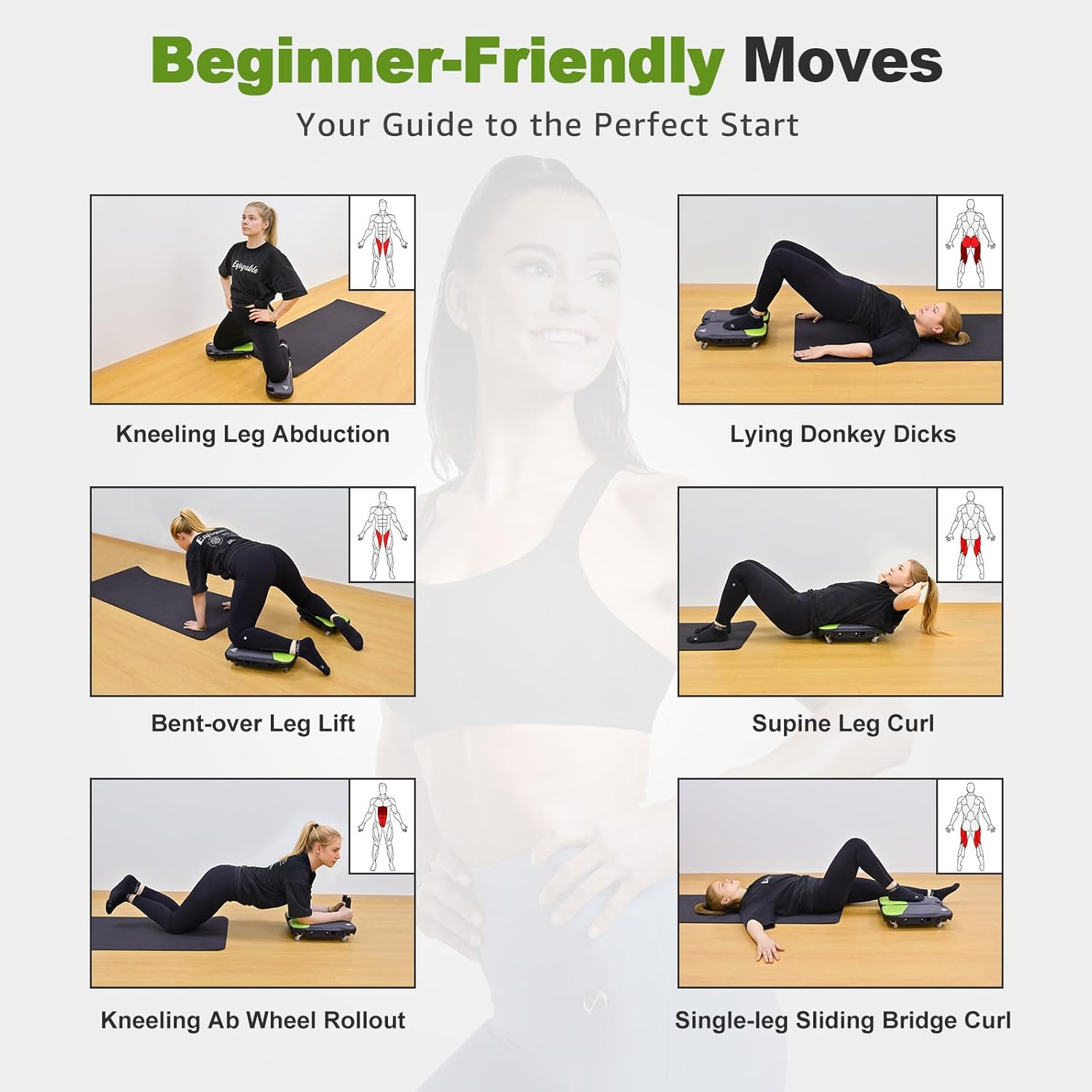 Beginner-Friendly Moves

Your Guide to the Perfect Start

Kneeling Leg Abduction

Lying Donkey Dicks

Bent-over Leg Lift

Supine Leg Curl

Kneeling Ab Wheel Rollout

Single-leg Sliding Bridge Curl