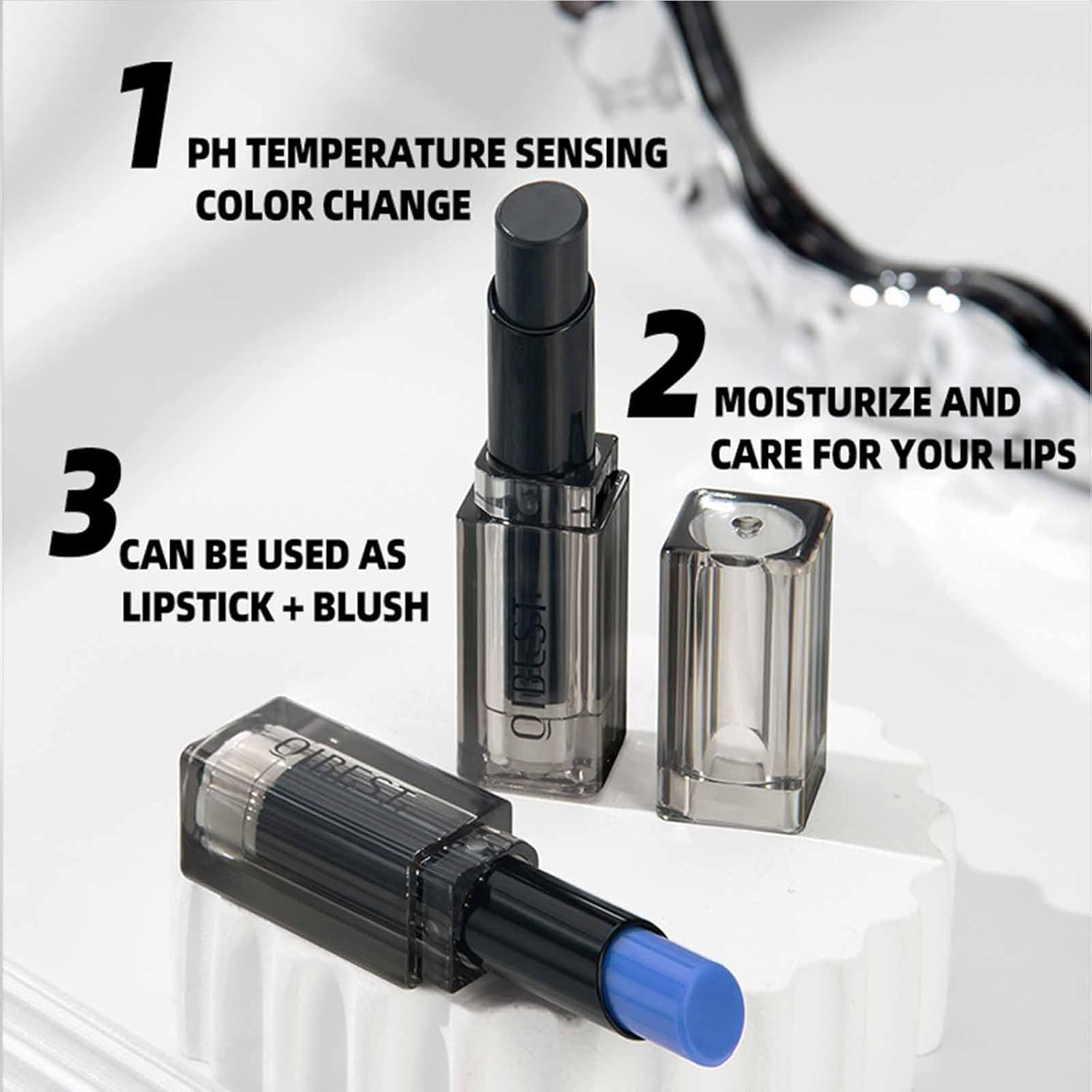 1 PH TEMPERATURE SENSING COLOR CHANGE

2 MOISTURIZE AND CARE FOR YOUR LIPS

3 CAN BE USED AS LIPSTICK + BLUSH

QIBEST

QIBEST