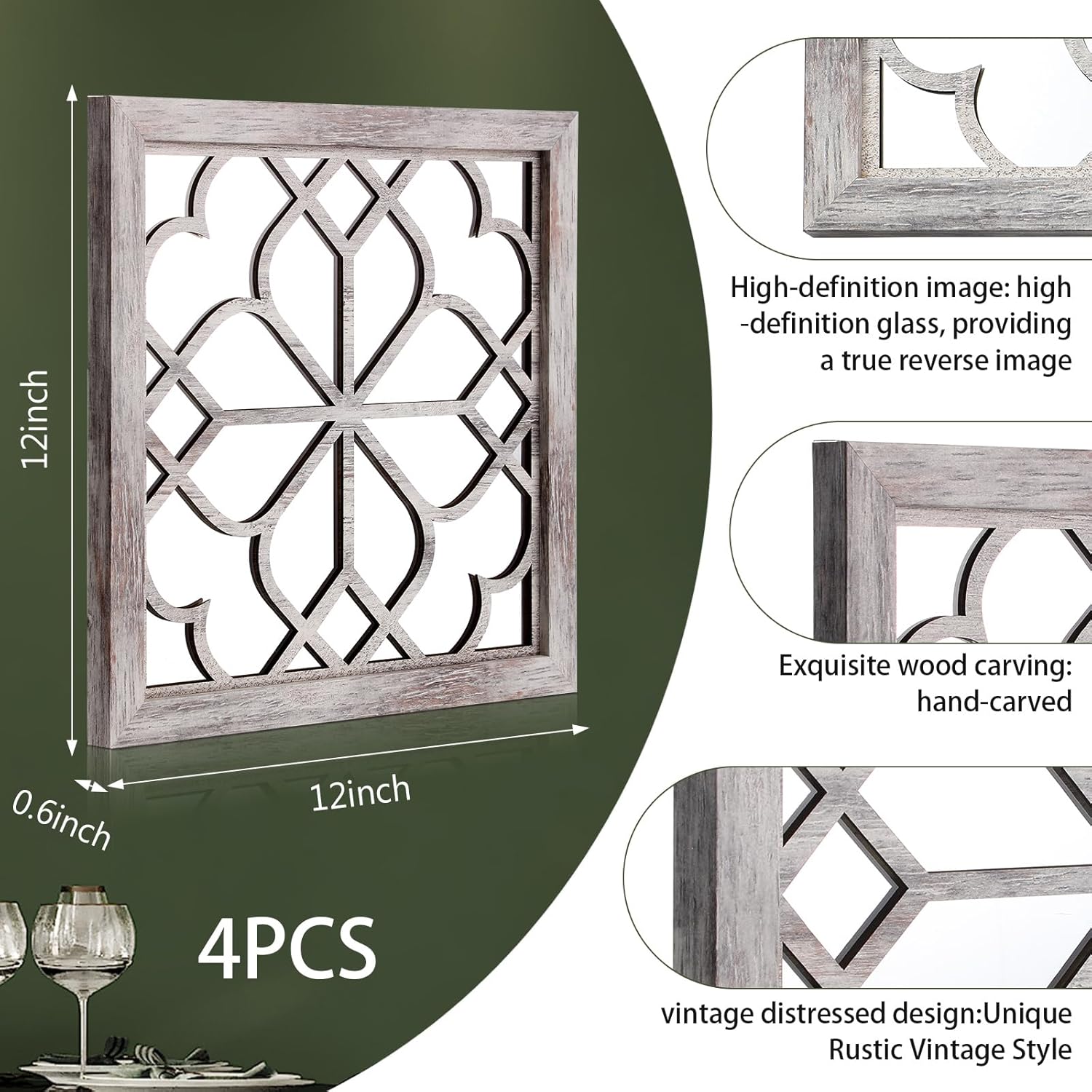 12inch

12inch

0.6inch

4PCS

High-definition image: high -definition glass, providing a true reverse image

Exquisite wood carving: hand-carved

vintage distressed design:Unique Rustic Vintage Style