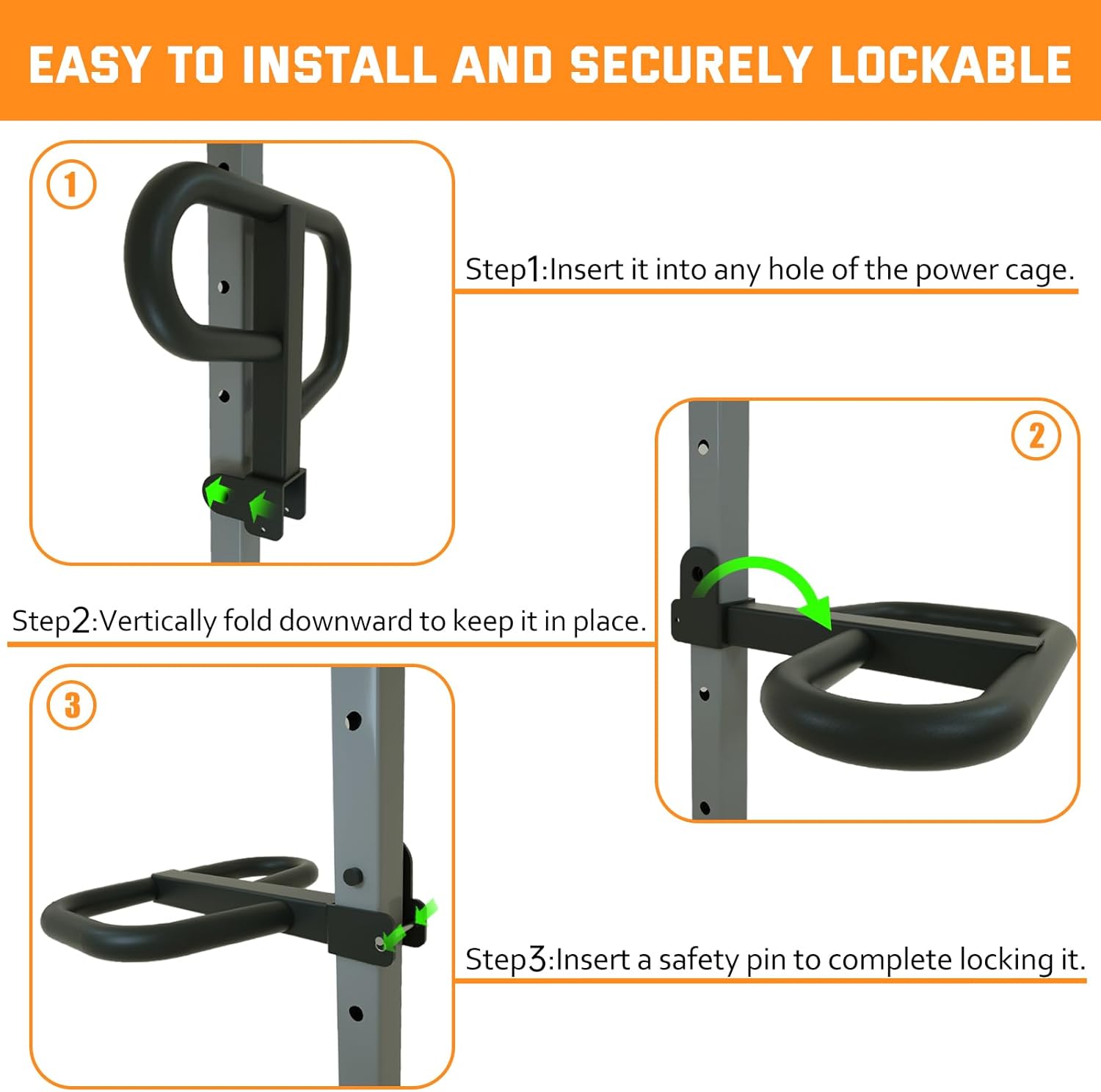 EASY TO INSTALL AND SECURELY LOCKABLE

1

Step1:Insert it into any hole of the power cage.

2

Step2:Vertically fold downward to keep it in place.

3

Step3:Insert a safety pin to complete locking it.