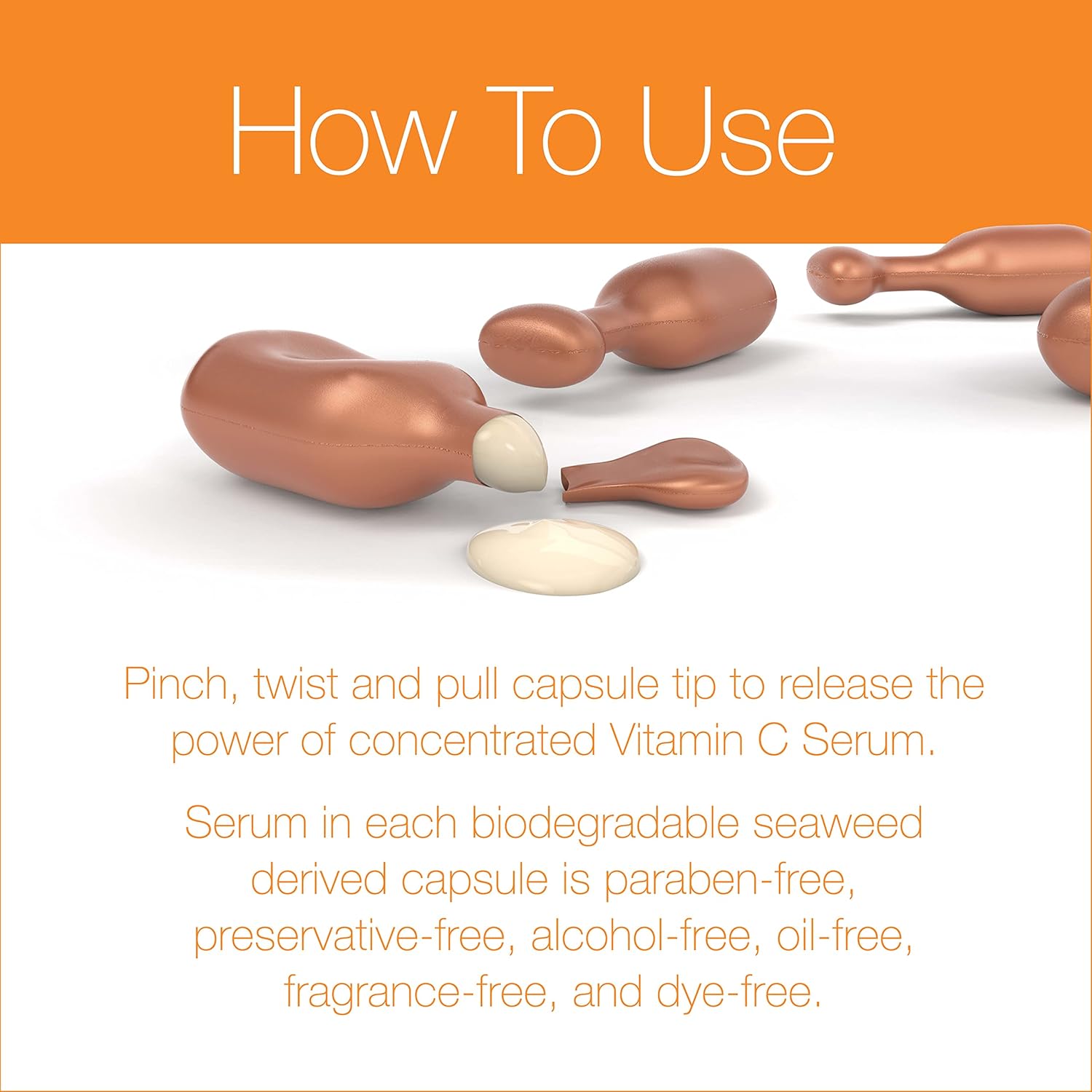 How To Use

Pinch, twist and pull capsule tip to release the power of concentrated Vitamin C Serum.

Serum in each biodegradable seaweed derived capsule is paraben-free, preservative-free, alcohol-free, oil-free, fragrance-free, and dye-free.