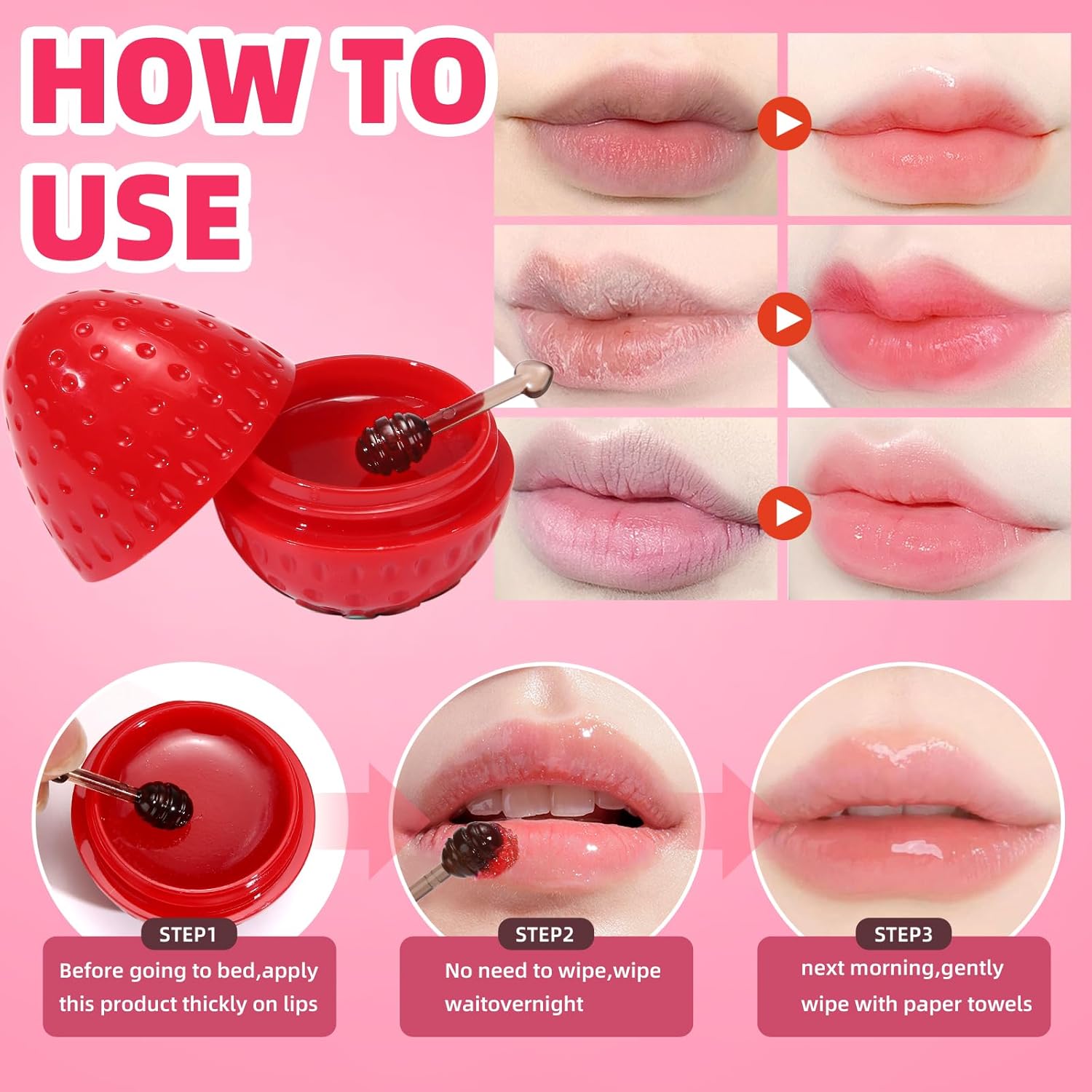 HOW TO USE

STEP1
Before going to bed,apply this product thickly on lips

STEP2
No need to wipe,wipe waitovernight

STEP3
next morning,gently wipe with paper towels