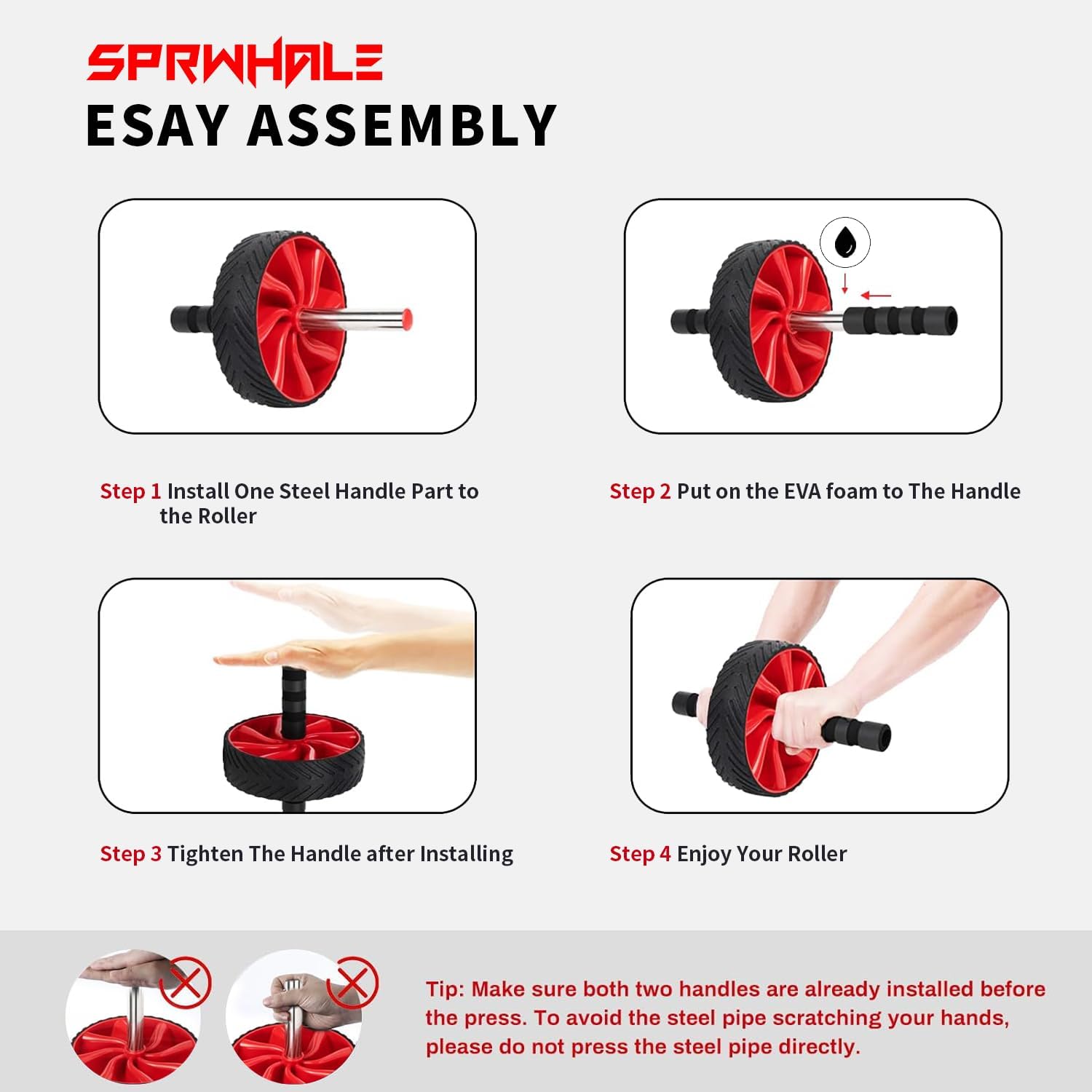 SPRWHALE
ESAY ASSEMBLY

Step 1 Install One Steel Handle Part to the Roller

Step 2 Put on the EVA foam to The Handle

Step 3 Tighten The Handle after Installing

Step 4 Enjoy Your Roller

Tip: Make sure both two handles are already installed before the press. To avoid the steel pipe scratching your hands, please do not press the steel pipe directly.