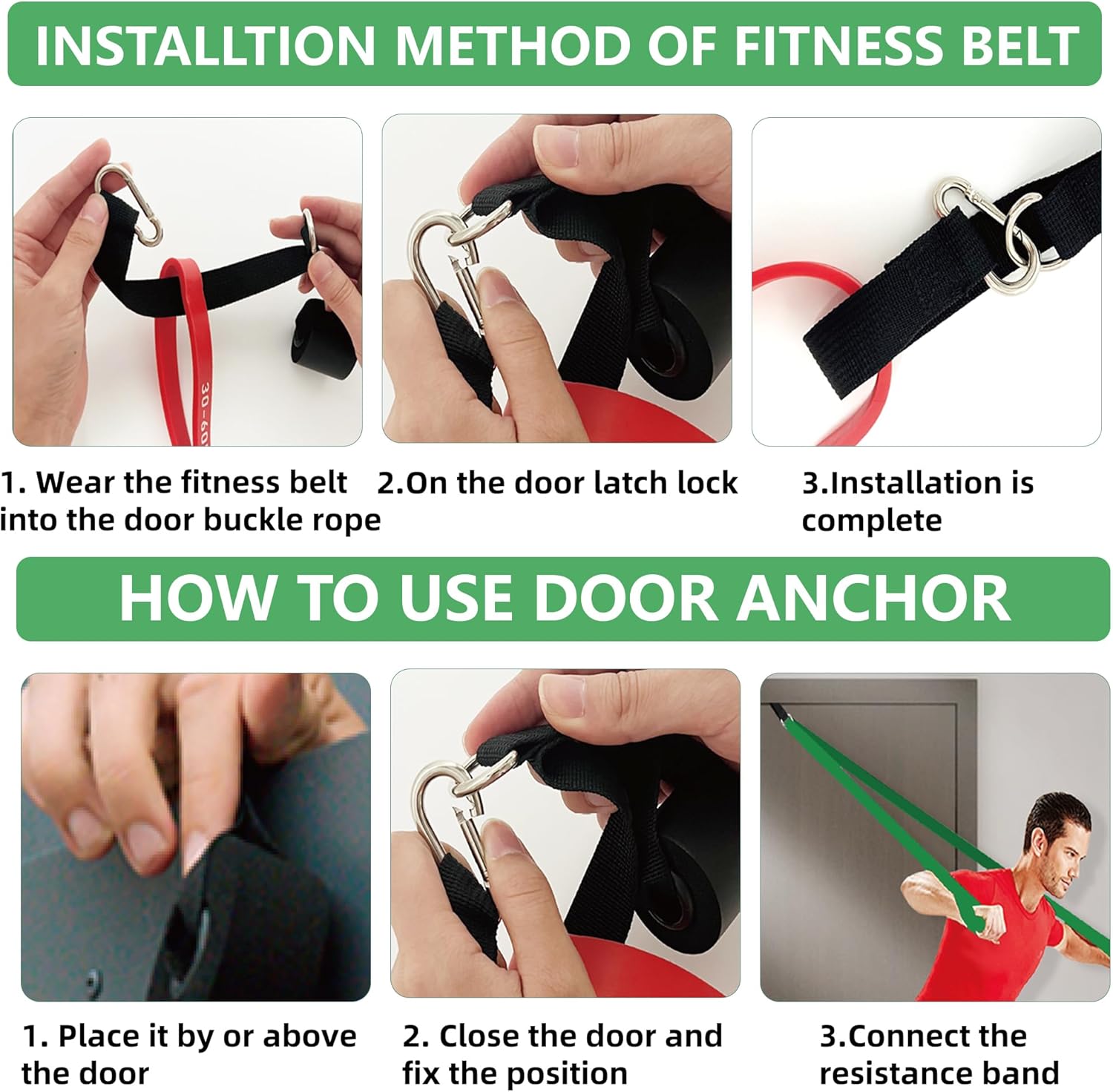 INSTALLTION METHOD OF FITNESS BELT

30-60

1. Wear the fitness belt into the door buckle rope

2.On the door latch lock

3.Installation is complete

HOW TO USE DOOR ANCHOR

1. Place it by or above the door

2. Close the door and fix the position

3.Connect the resistance band