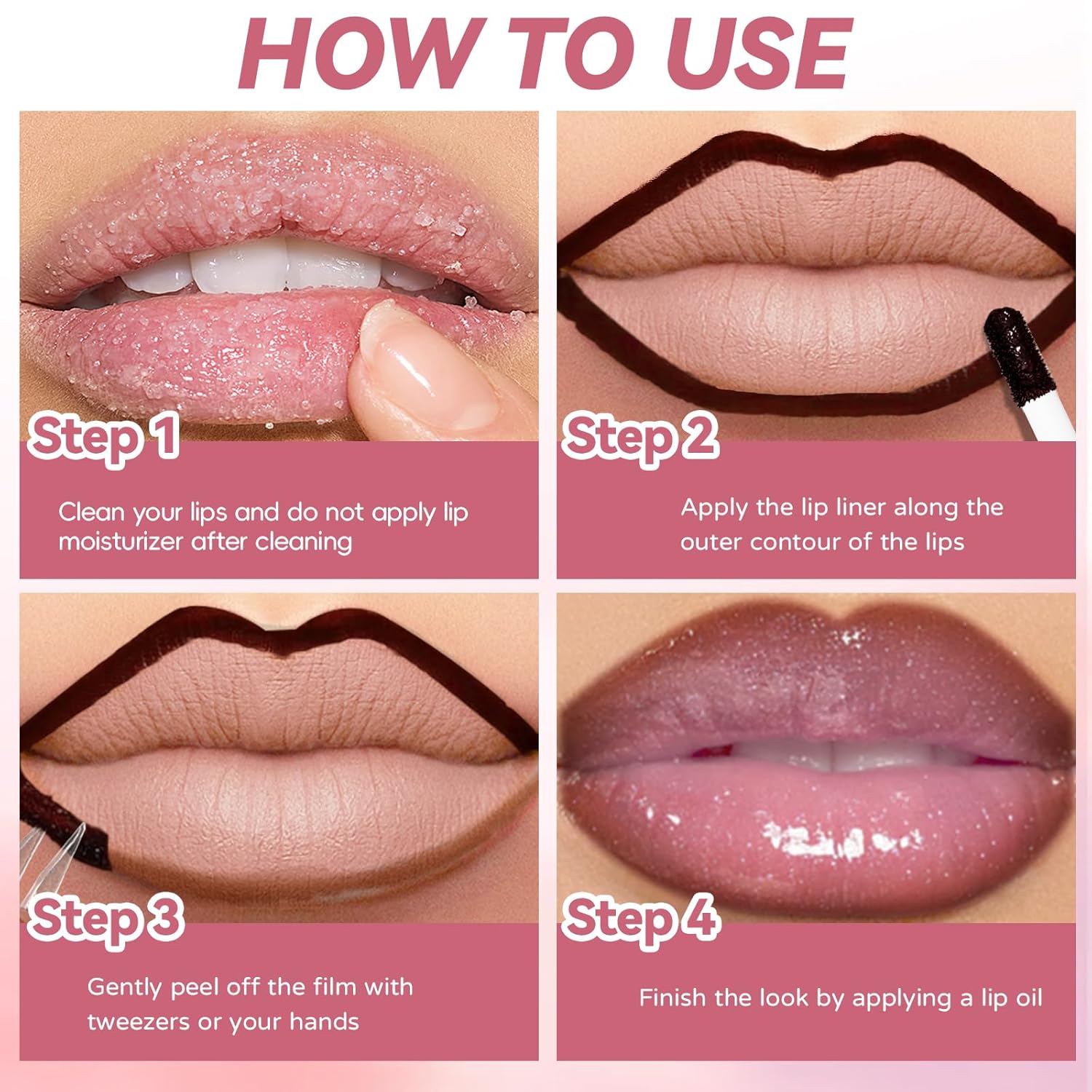 HOW TO USE

Step 1

Clean your lips and do not apply lip moisturizer after cleaning

Step 2

Apply the lip liner along the outer contour of the lips

Step 3

Gently peel off the film with tweezers or your hands

Step 4

Finish the look by applying a lip oil