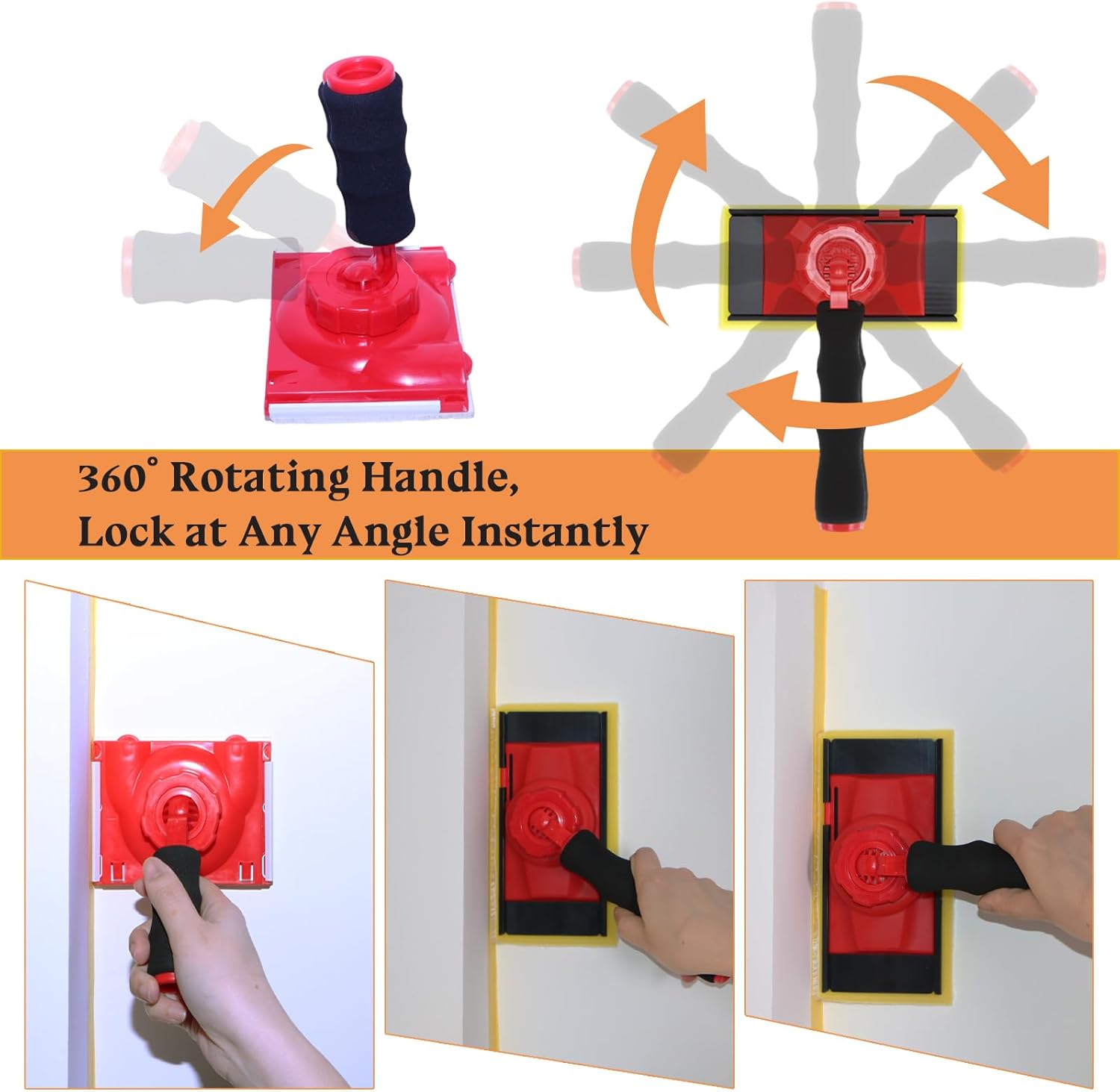 360° Rotating Handle,
Lock at Any Angle Instantly