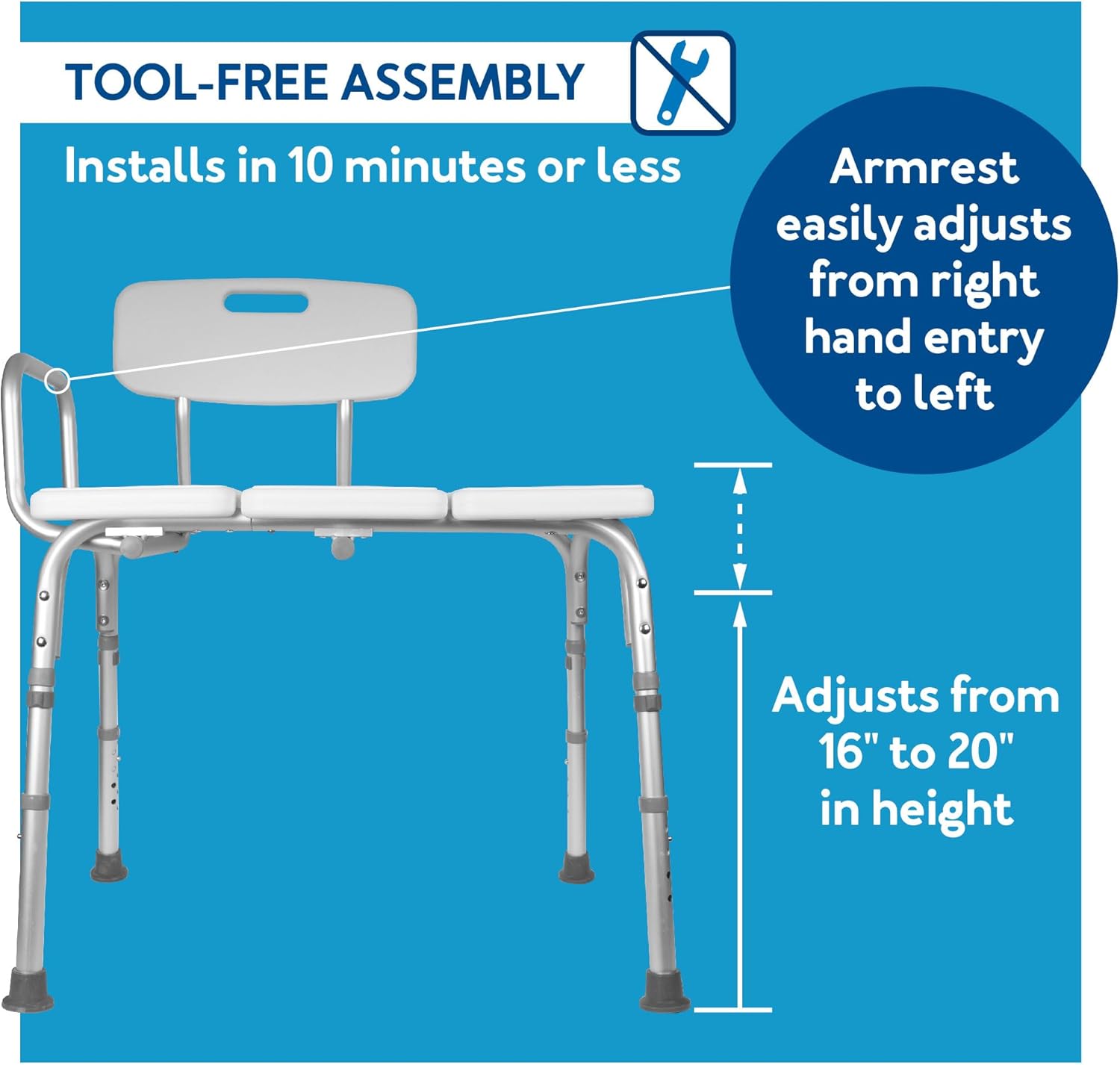 TOOL-FREE ASSEMBLY

Installs in 10 minutes or less

Armrest easily adjusts from right hand entry to left

Adjusts from 16" to 20" in height