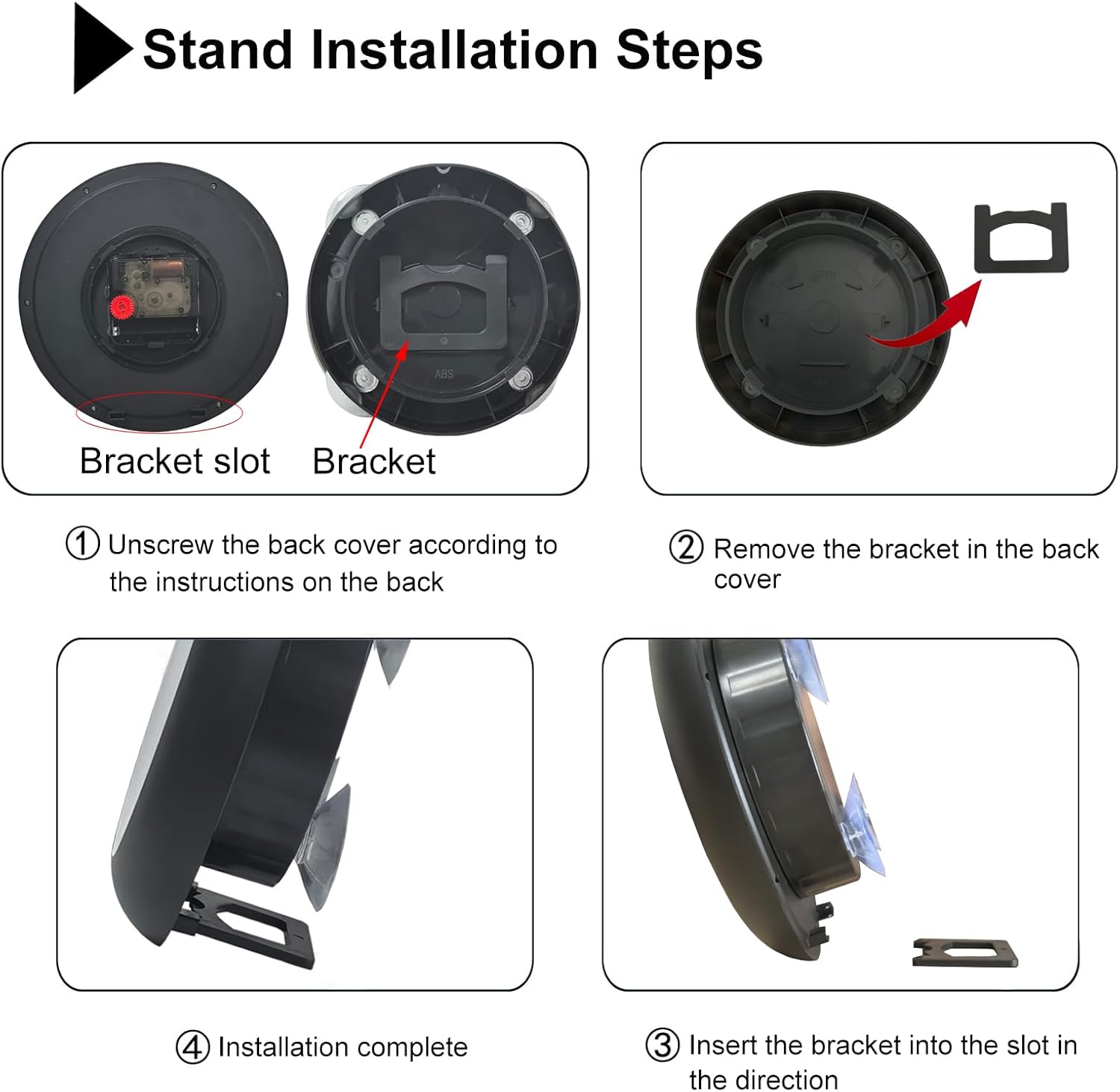 Stand Installation Steps

ABS

Bracket slot Bracket

① Unscrew the back cover according to the instructions on the back

② Remove the bracket in the back cover

④ Installation complete

③ Insert the bracket into the slot in the direction