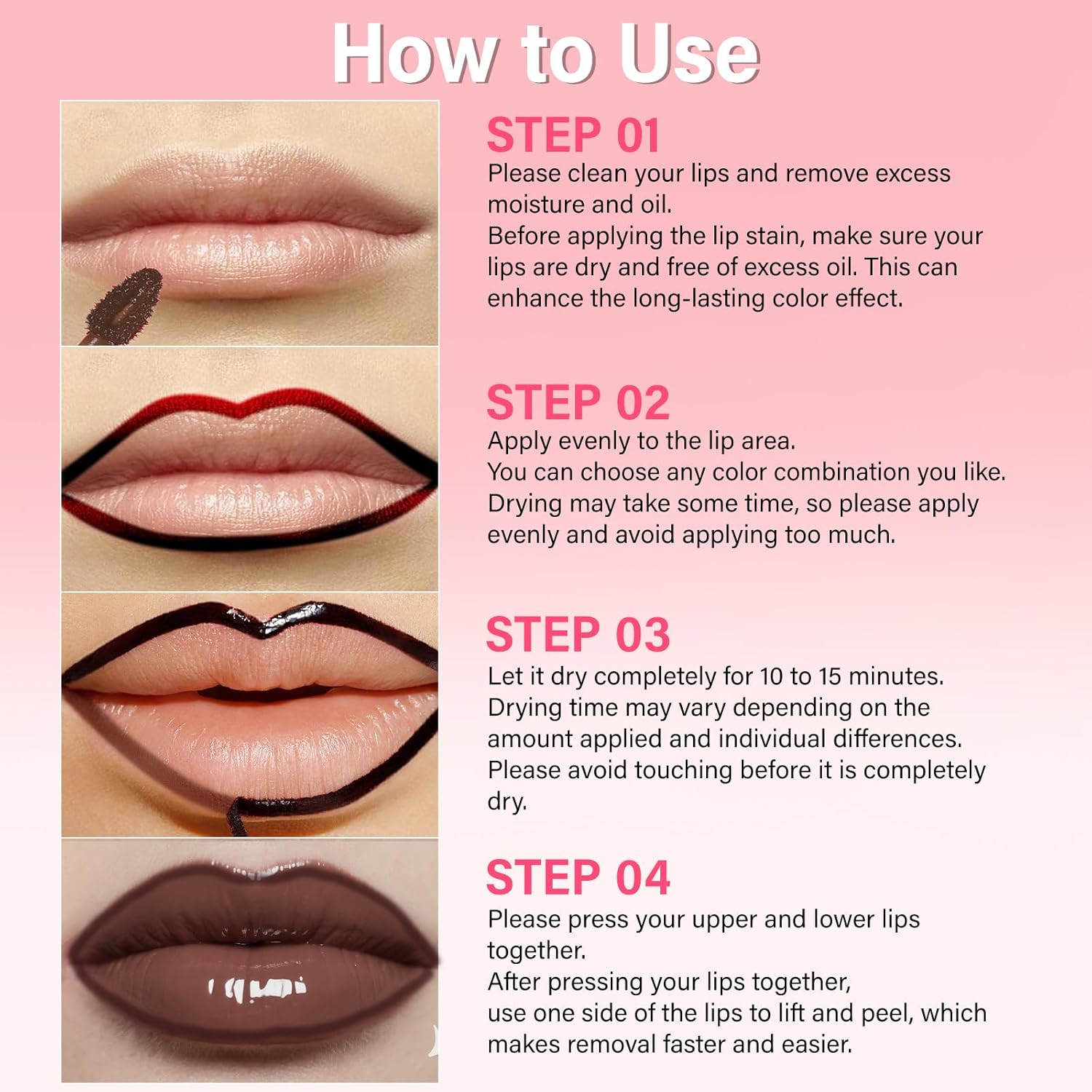 How to Use

STEP 01
Please clean your lips and remove excess moisture and oil.
Before applying the lip stain, make sure your lips are dry and free of excess oil. This can enhance the long-lasting color effect.

STEP 02
Apply evenly to the lip area.
You can choose any color combination you like.
Drying may take some time, so please apply evenly and avoid applying too much.

STEP 03
Let it dry completely for 10 to 15 minutes.
Drying time may vary depending on the amount applied and individual differences.
Please avoid touching before it is completely dry.

STEP 04
Please press your upper and lower lips together.
After pressing your lips together,
use one side of the lips to lift and peel, which makes removal faster and easier.