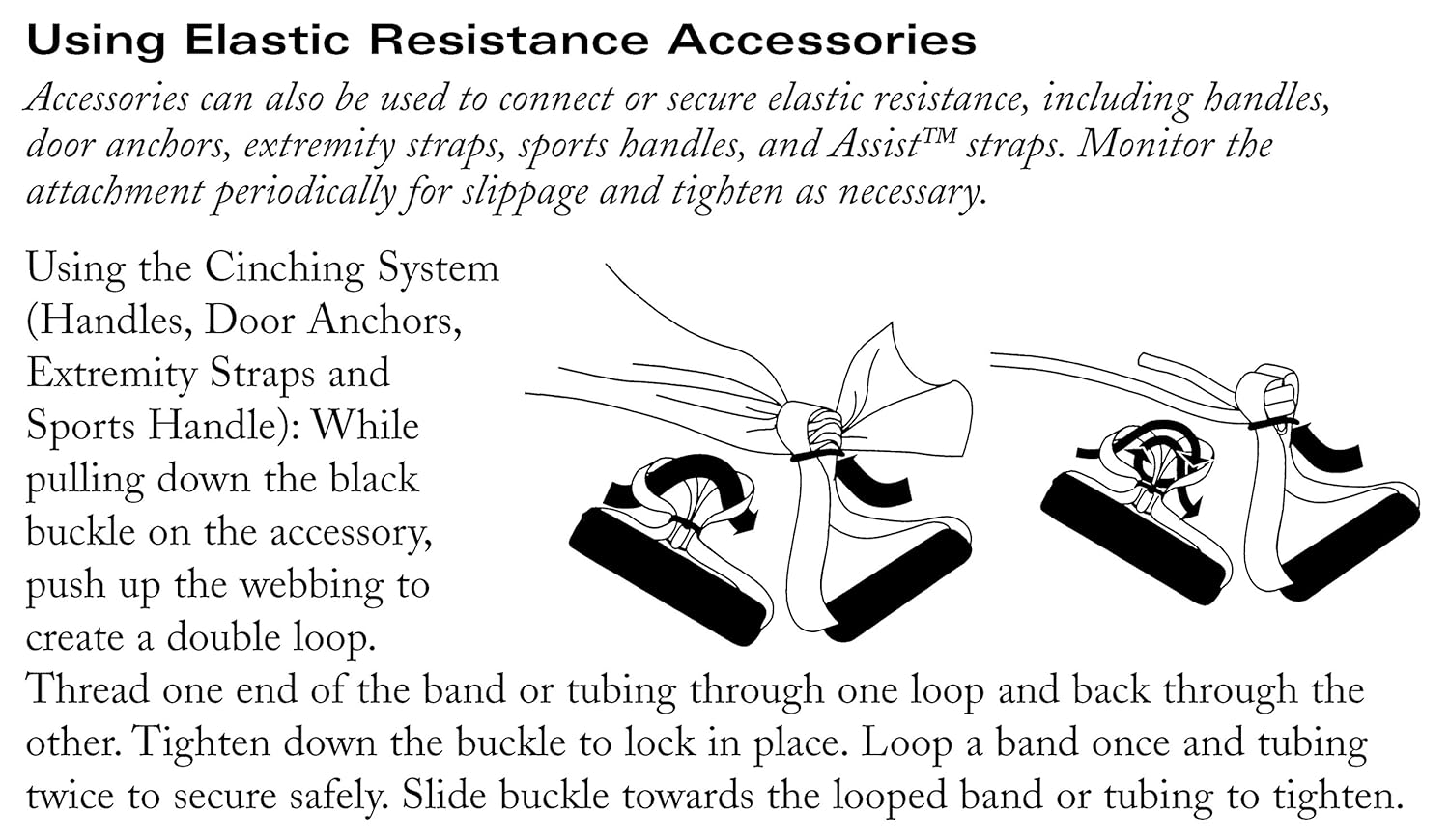 Using Elastic Resistance Accessories

Accessories can also be used to connect or secure elastic resistance, including handles, door anchors, extremity straps, sports handles, and Assist™ straps. Monitor the attachment periodically for slippage and tighten as necessary.

Using the Cinching System (Handles, Door Anchors, Extremity Straps and Sports Handle): While pulling down the black buckle on the accessory, push up the webbing to create a double loop. Thread one end of the band or tubing through one loop and back through the other. Tighten down the buckle to lock in place. Loop a band once and tubing twice to secure safely. Slide buckle towards the looped band or tubing to tighten.