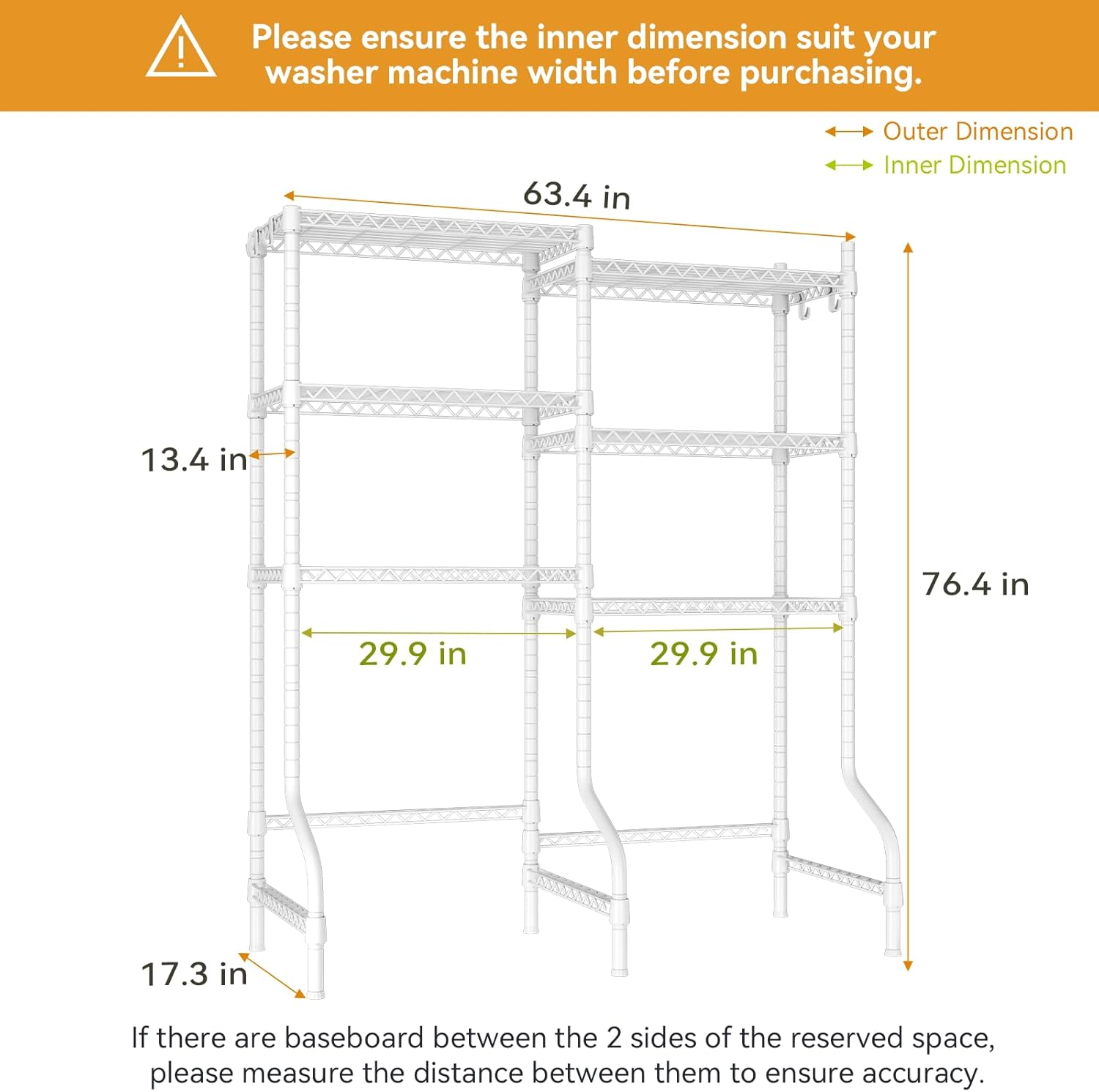 Please ensure the inner dimension suit your washer machine width before purchasing.

Outer Dimension
Inner Dimension

63.4 in

13.4 in

76.4 in

29.9 in

29.9 in

17.3 in

If there are baseboard between the 2 sides of the reserved space, please measure the distance between them to ensure accuracy.