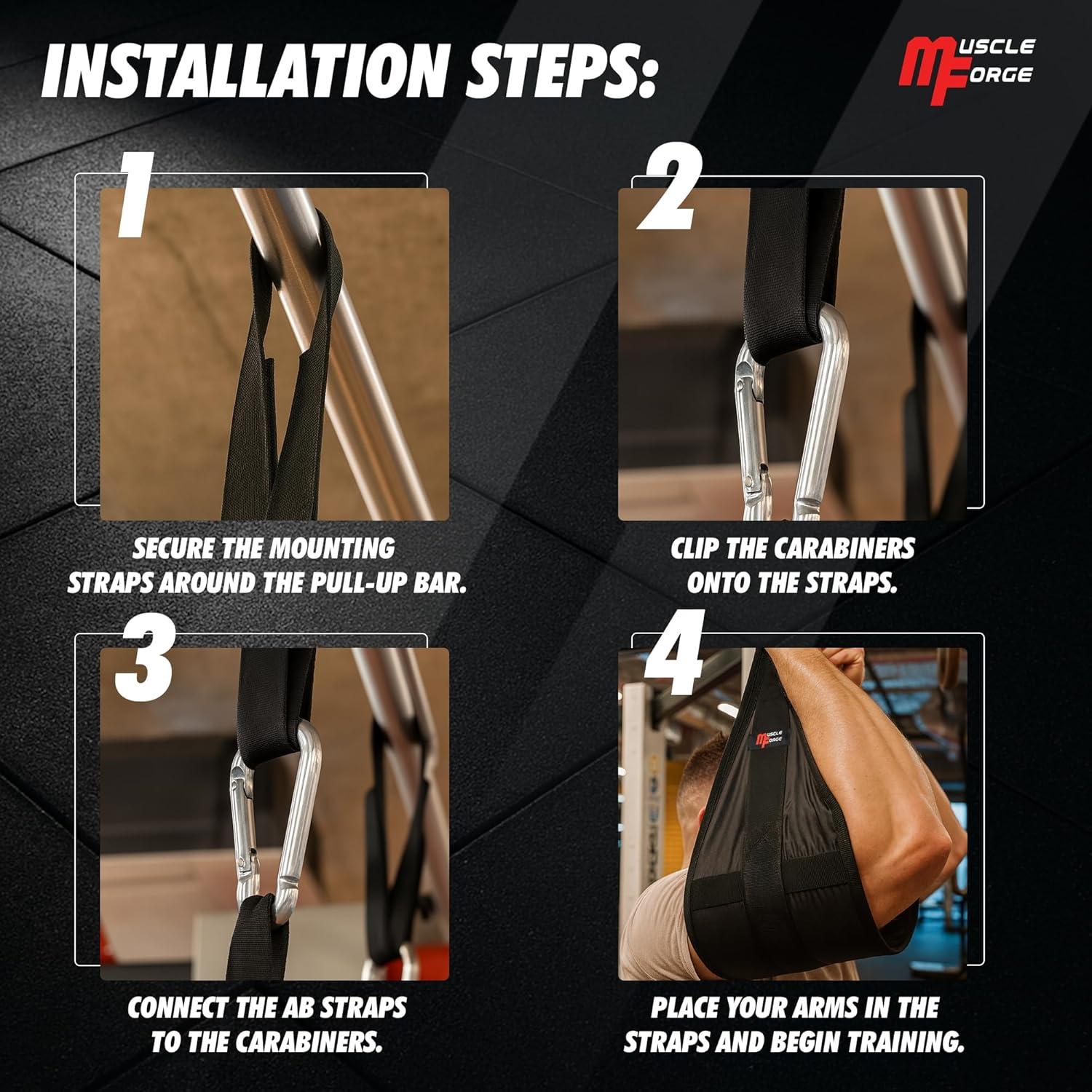 INSTALLATION STEPS:

MUSCLE FORGE

1

SECURE THE MOUNTING STRAPS AROUND THE PULL-UP BAR.

2

CLIP THE CARABINERS ONTO THE STRAPS.

3

CONNECT THE AB STRAPS TO THE CARABINERS.

4

MUSCLE FORGE

PLACE YOUR ARMS IN THE STRAPS AND BEGIN TRAINING.