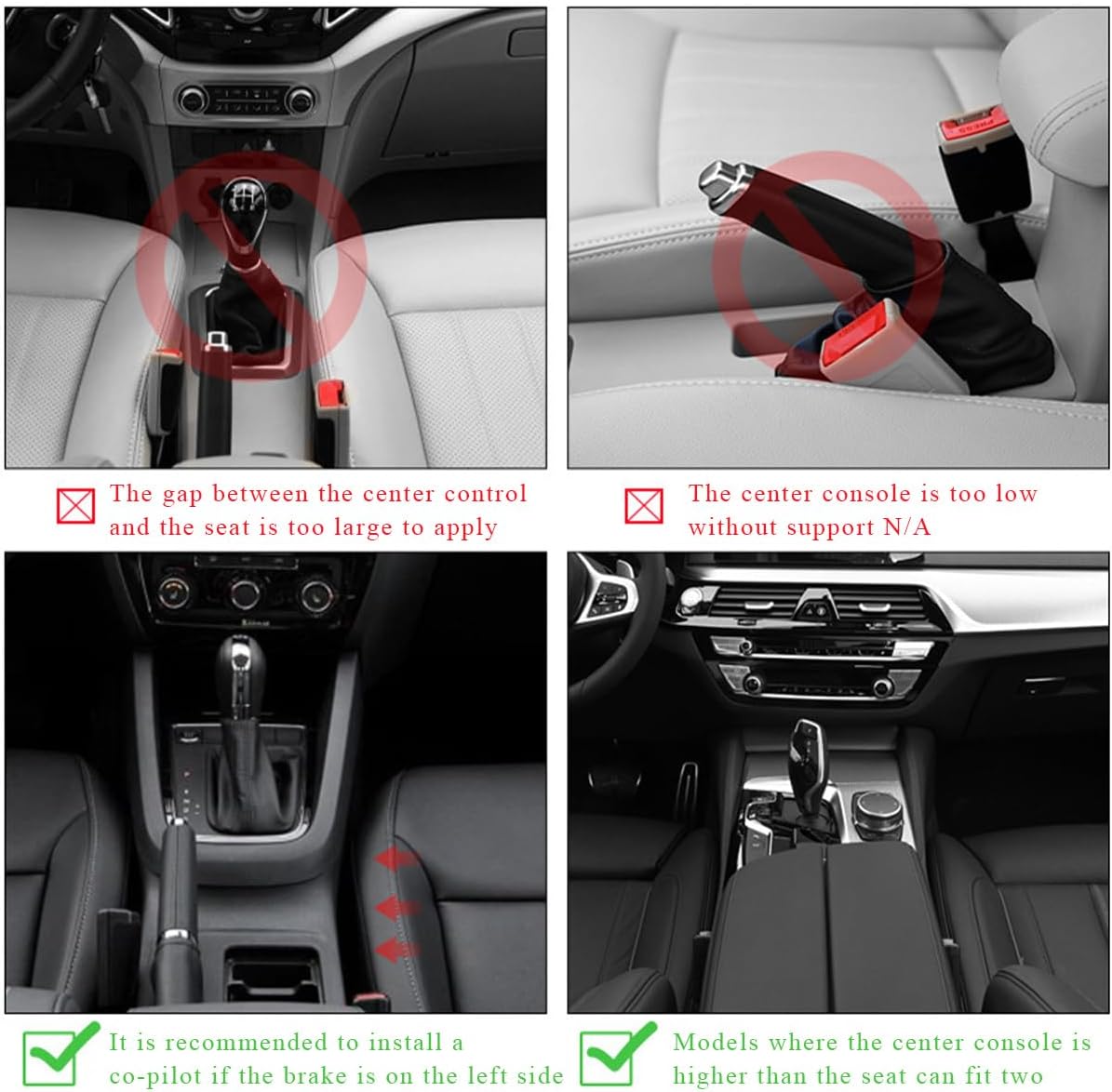 The gap between the center control and the seat is too large to apply

The center console is too low without support N/A

It is recommended to install a co-pilot if the brake is on the left side

Models where the center console is higher than the seat can fit two