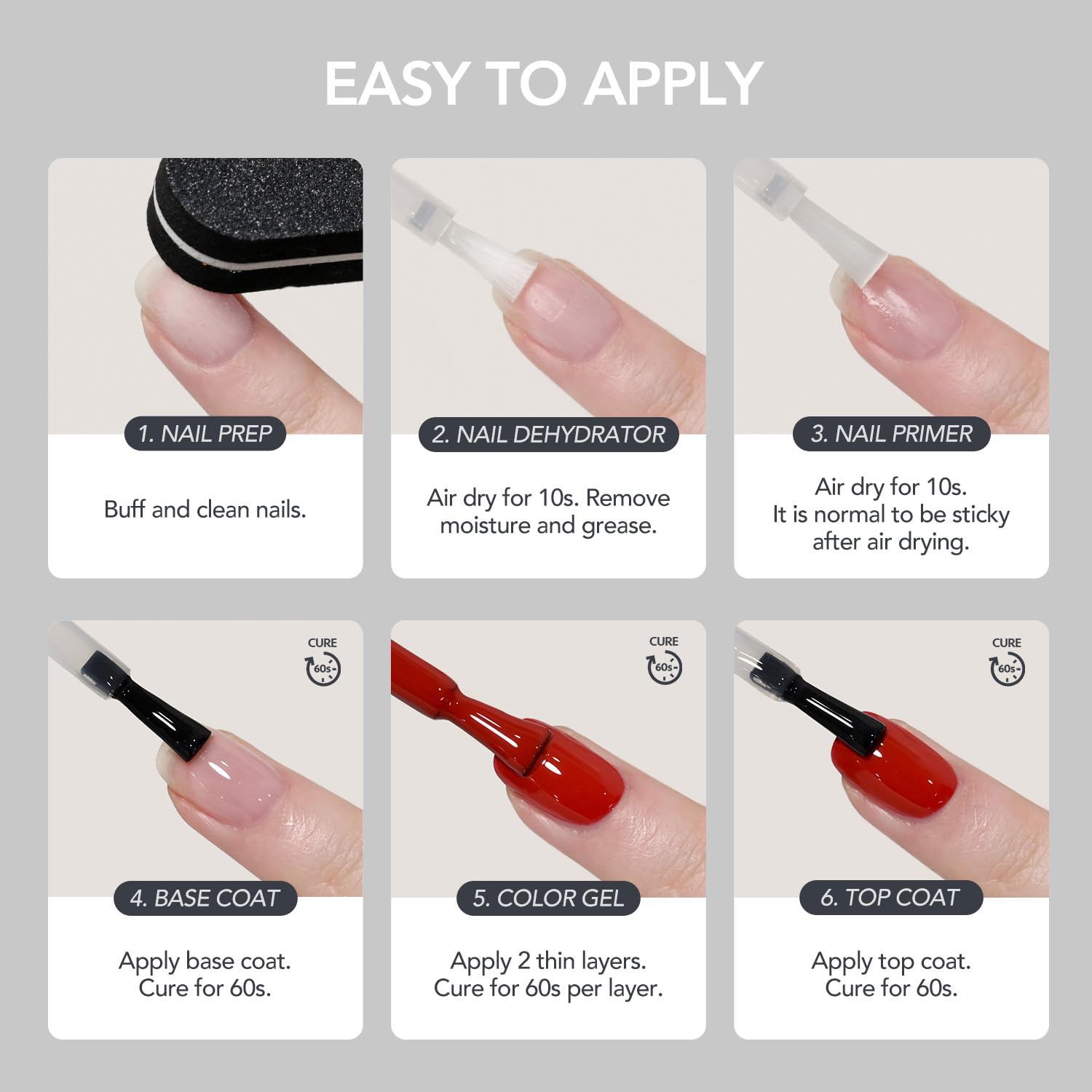 EASY TO APPLY

1. NAIL PREP

Buff and clean nails.

2. NAIL DEHYDRATOR

Air dry for 10s. Remove moisture and grease.

3. NAIL PRIMER

Air dry for 10s. It is normal to be sticky after air drying.

CURE 60s

4. BASE COAT

Apply base coat. Cure for 60s.

CURE 60s

5. COLOR GEL

Apply 2 thin layers. Cure for 60s per layer.

CURE 60s

6. TOP COAT

Apply top coat. Cure for 60s.