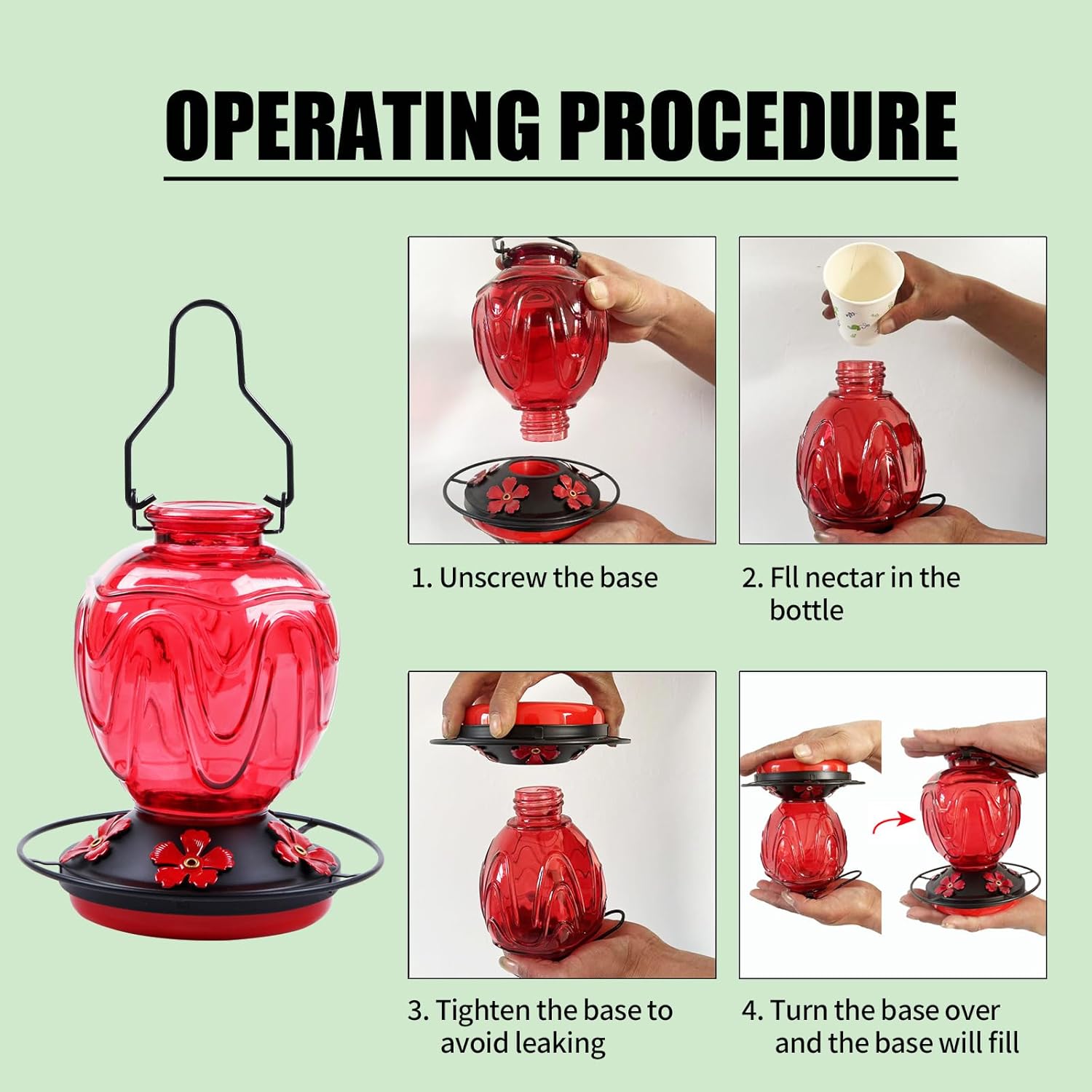 OPERATING PROCEDURE

1. Unscrew the base

2. Fll nectar in the bottle

3. Tighten the base to avoid leaking

4. Turn the base over and the base will fill