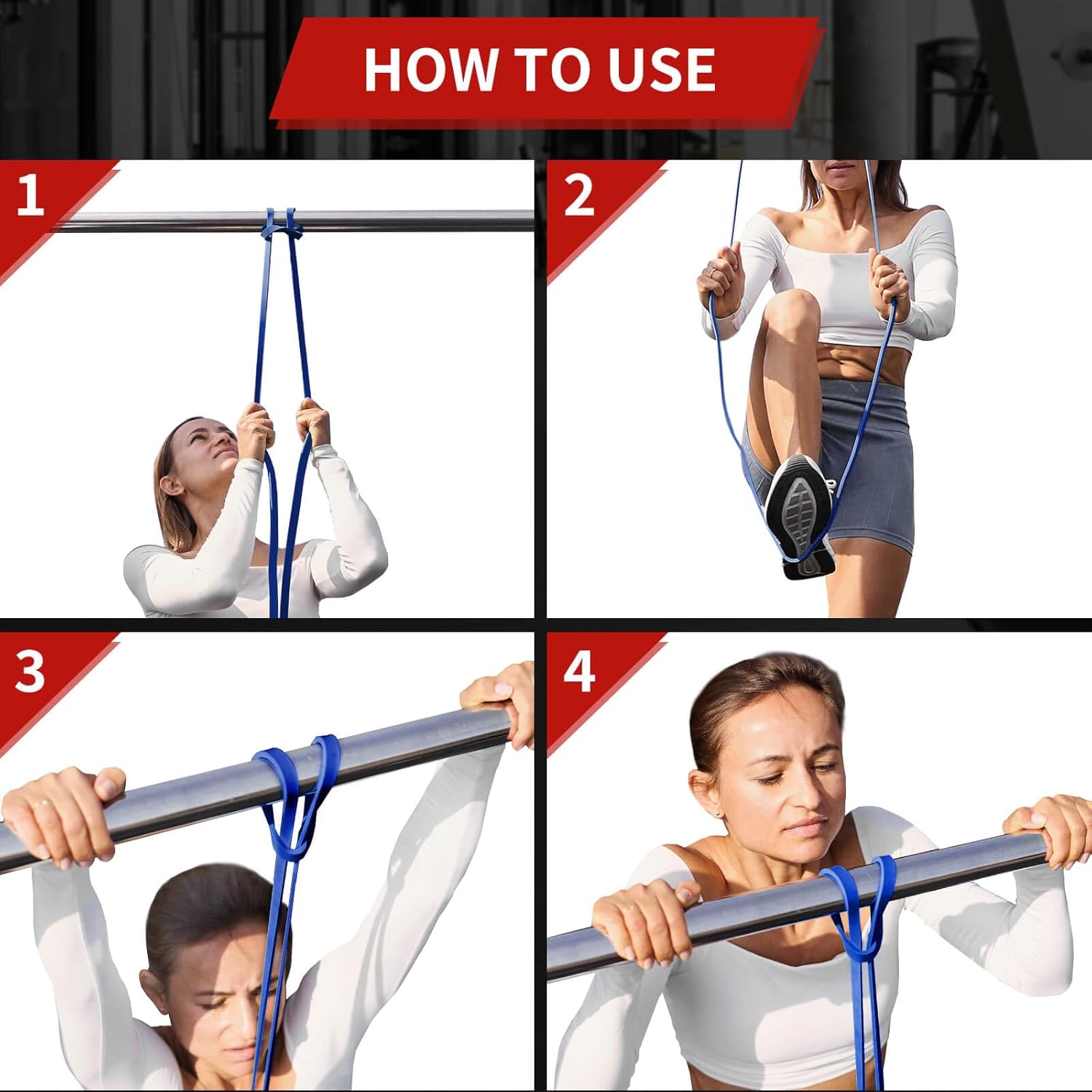 HOW TO USE

1

2

3

4