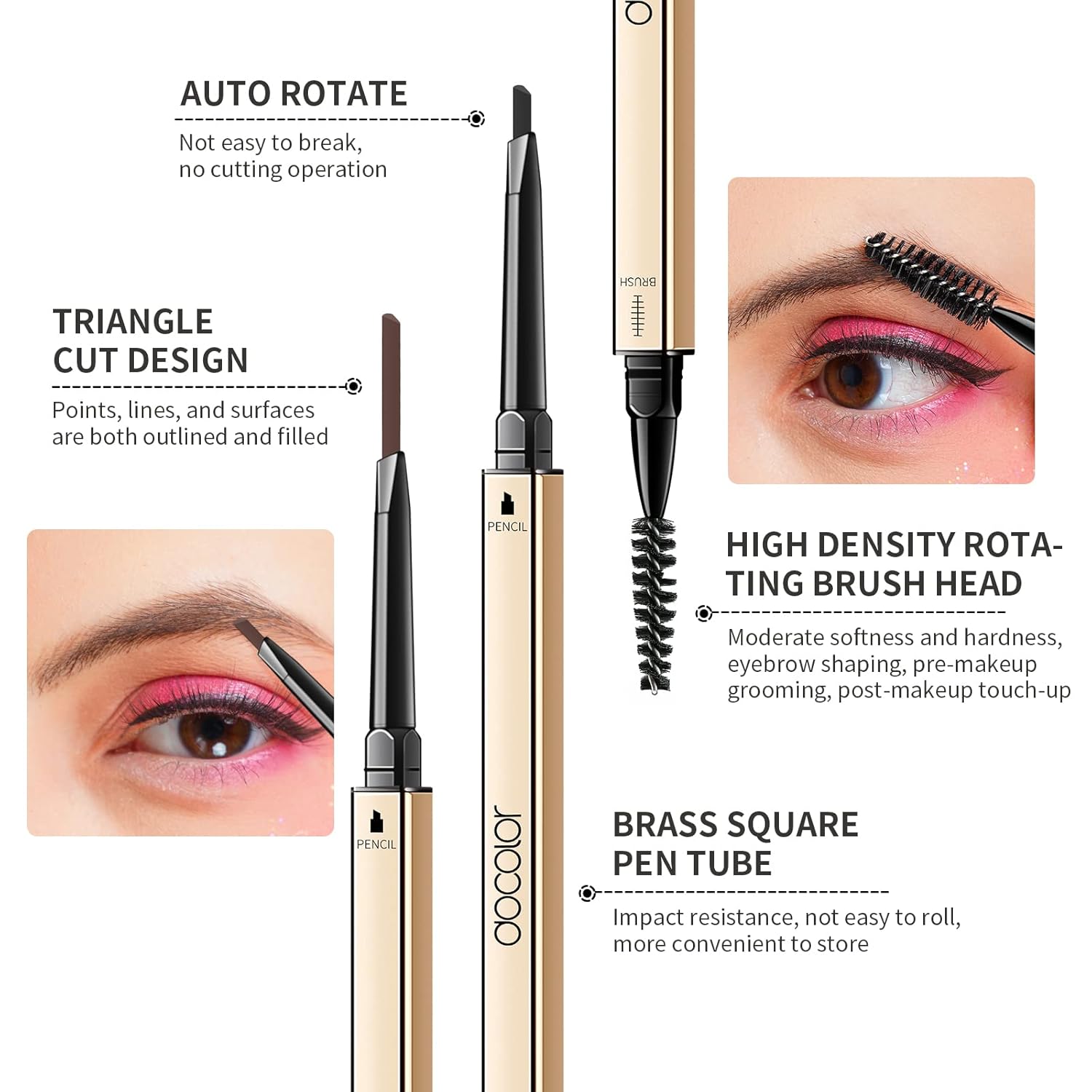 AUTO ROTATE

Not easy to break, no cutting operation

TRIANGLE CUT DESIGN

Points, lines, and surfaces are both outlined and filled

BRUSH

PENCIL

PENCIL

docolor

HIGH DENSITY ROTATING BRUSH HEAD

Moderate softness and hardness, eyebrow shaping, pre-makeup grooming, post-makeup touch-up

BRASS SQUARE PEN TUBE

Impact resistance, not easy to roll, more convenient to store