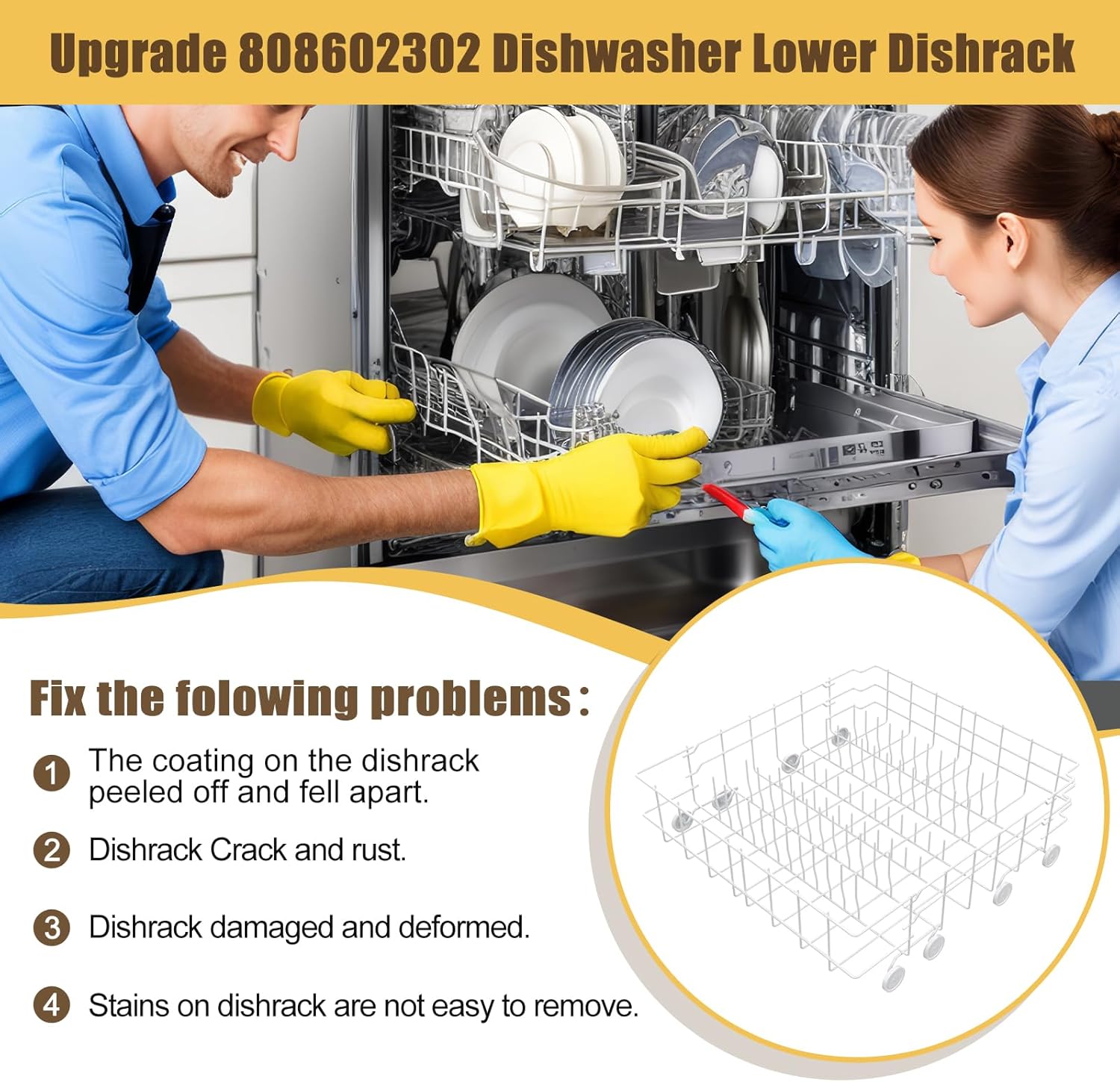 Upgrade 808602302 Dishwasher Lower Dishrack

Fix the folowing problems :

1 The coating on the dishrack peeled off and fell apart.

2 Dishrack Crack and rust.

3 Dishrack damaged and deformed.

4 Stains on dishrack are not easy to remove.