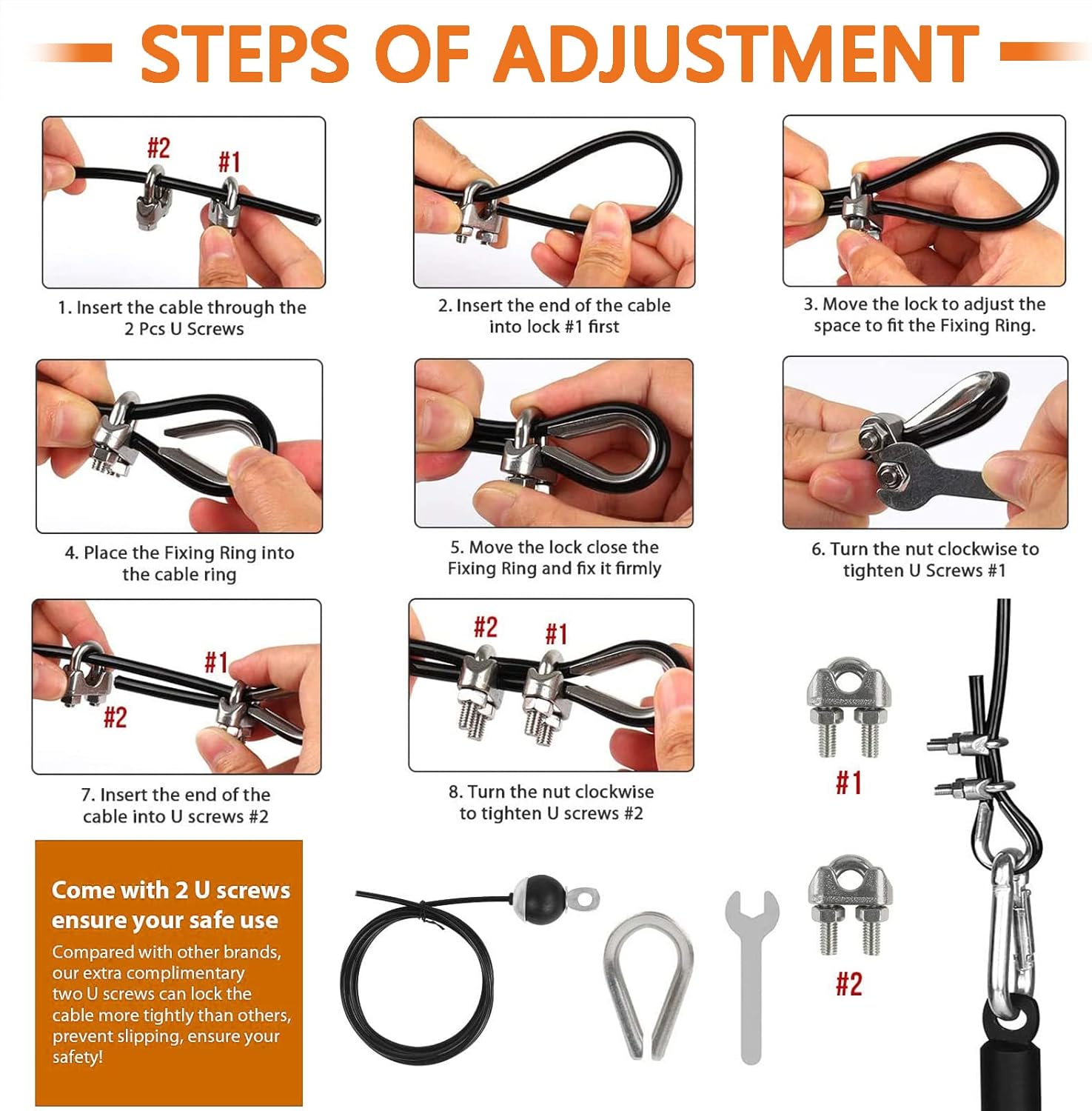 STEPS OF ADJUSTMENT

#2 #1

1. Insert the cable through the 2 Pcs U Screws

2. Insert the end of the cable into lock #1 first

3. Move the lock to adjust the space to fit the Fixing Ring.

4. Place the Fixing Ring into the cable ring

5. Move the lock close the Fixing Ring and fix it firmly

6. Turn the nut clockwise to tighten U Screws #1

#1
#2

7. Insert the end of the cable into U screws #2

#2 #1

8. Turn the nut clockwise to tighten U screws #2

#1

#2

Come with 2 U screws ensure your safe use

Compared with other brands, our extra complimentary two U screws can lock the cable more tightly than others, prevent slipping, ensure your safety!