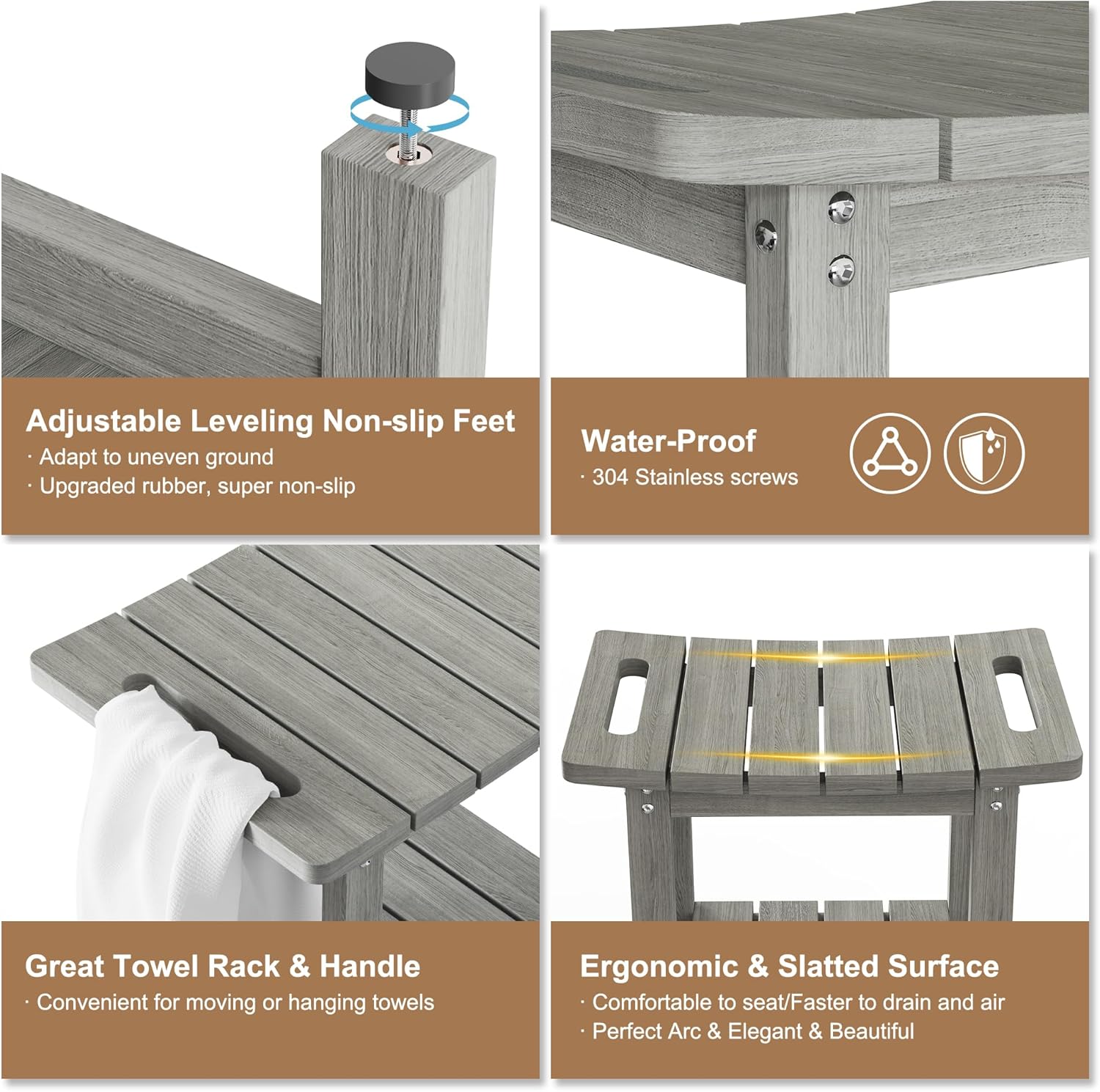 Adjustable Leveling Non-slip Feet
· Adapt to uneven ground
· Upgraded rubber, super non-slip

Water-Proof
· 304 Stainless screws

Great Towel Rack & Handle
· Convenient for moving or hanging towels

Ergonomic & Slatted Surface
· Comfortable to seat/Faster to drain and air
· Perfect Arc & Elegant & Beautiful