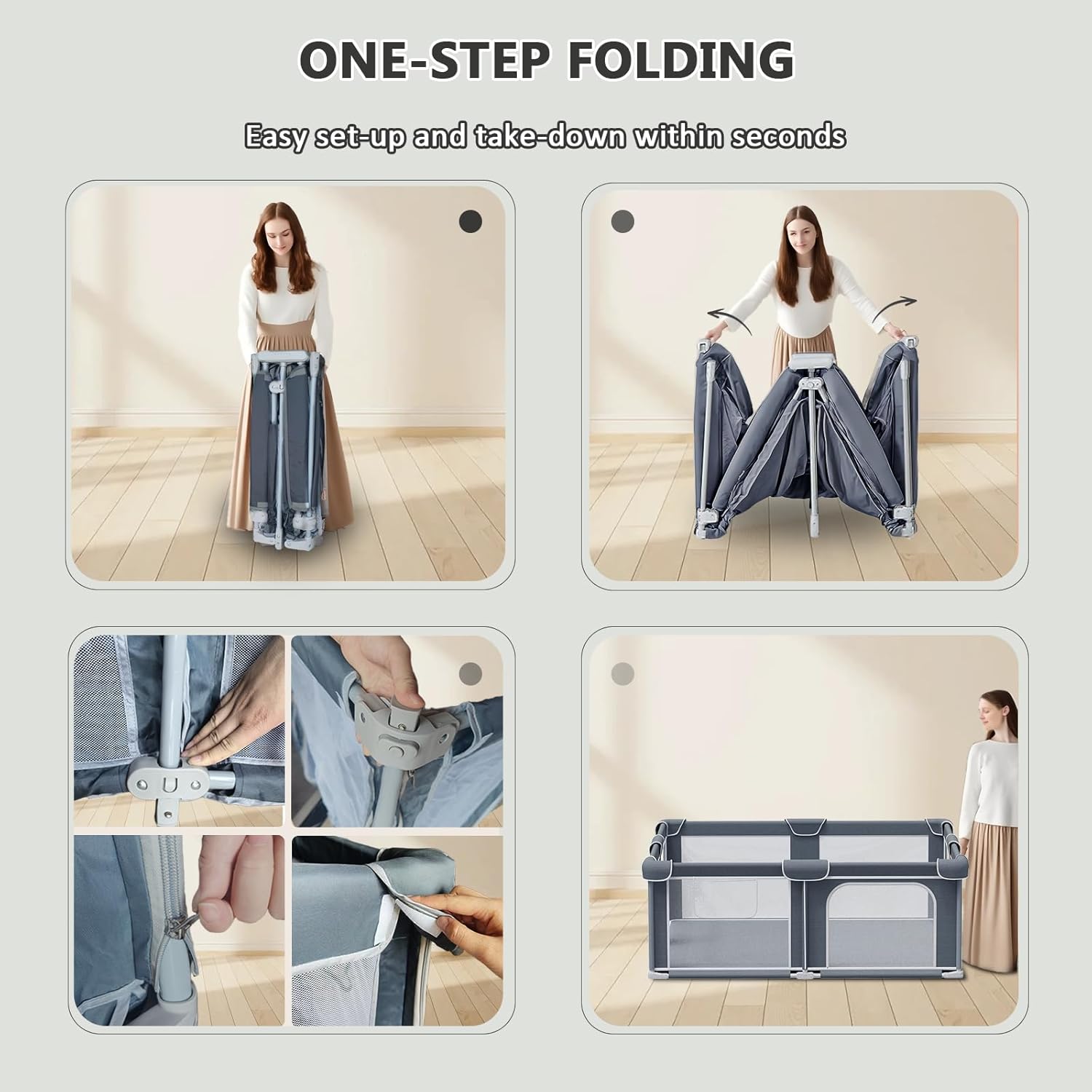 ONE-STEP FOLDING

Easy set-up and take-down within seconds