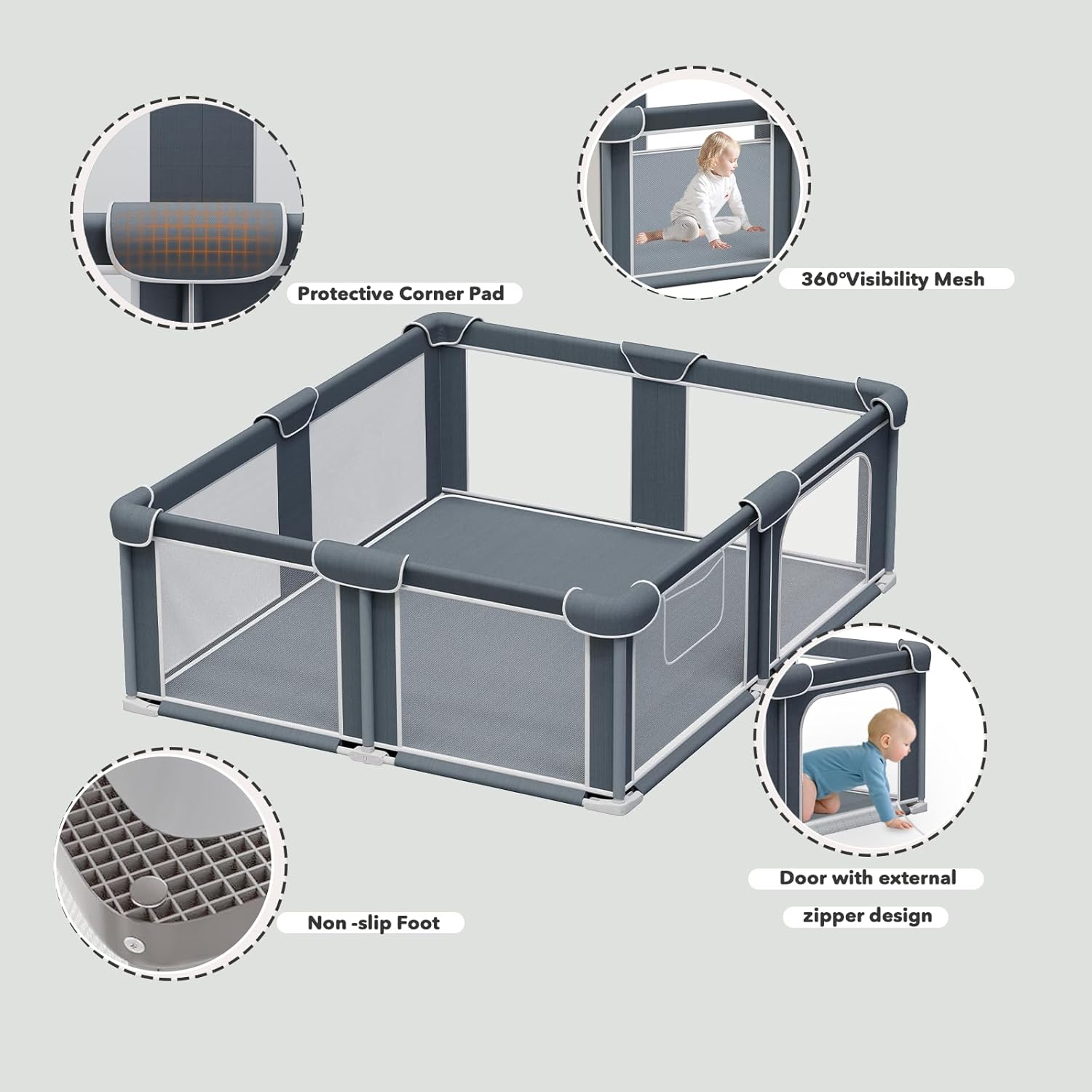 Protective Corner Pad

360°Visibility Mesh

Non -slip Foot

Door with external

zipper design