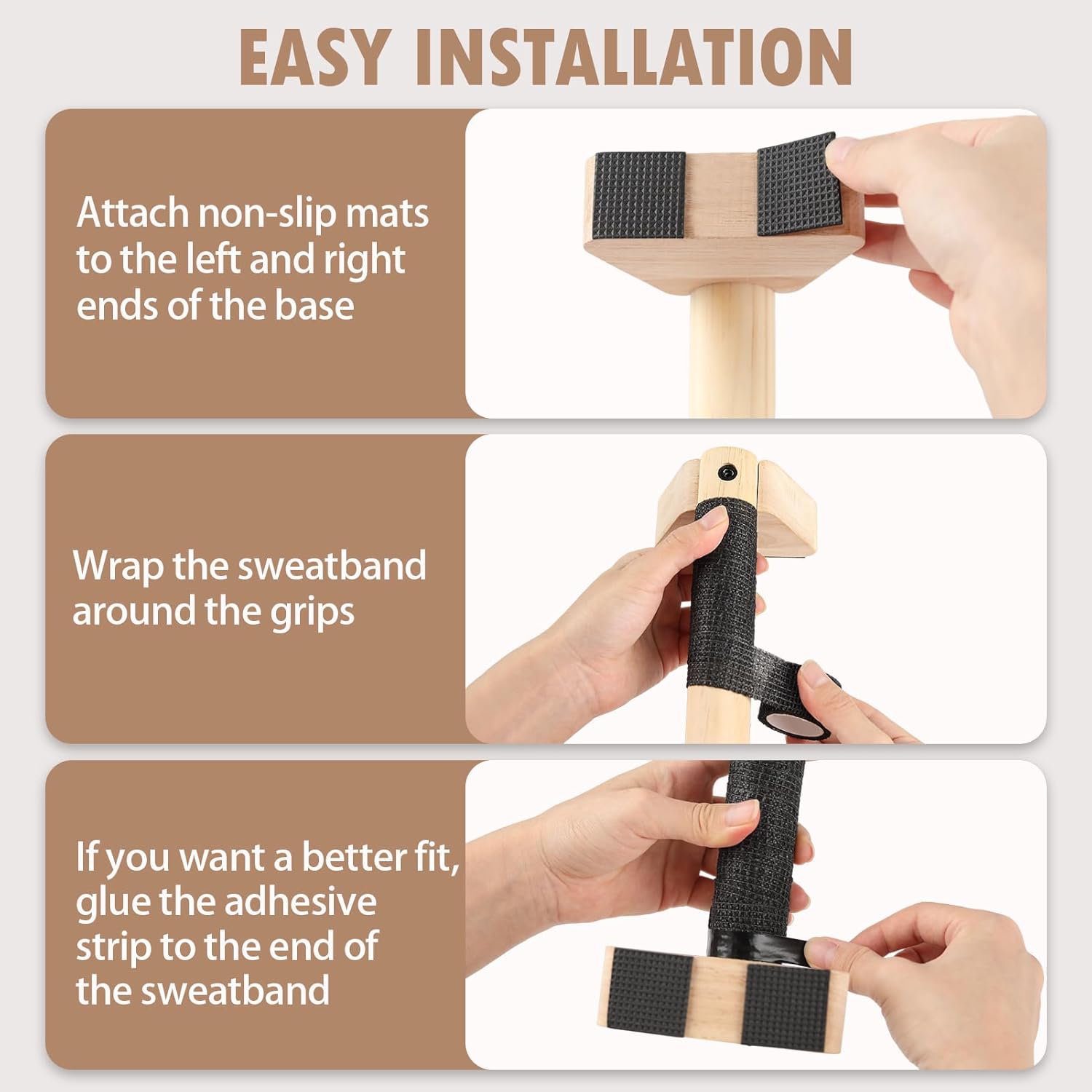 EASY INSTALLATION

Attach non-slip mats to the left and right ends of the base

Wrap the sweatband around the grips

If you want a better fit, glue the adhesive strip to the end of the sweatband