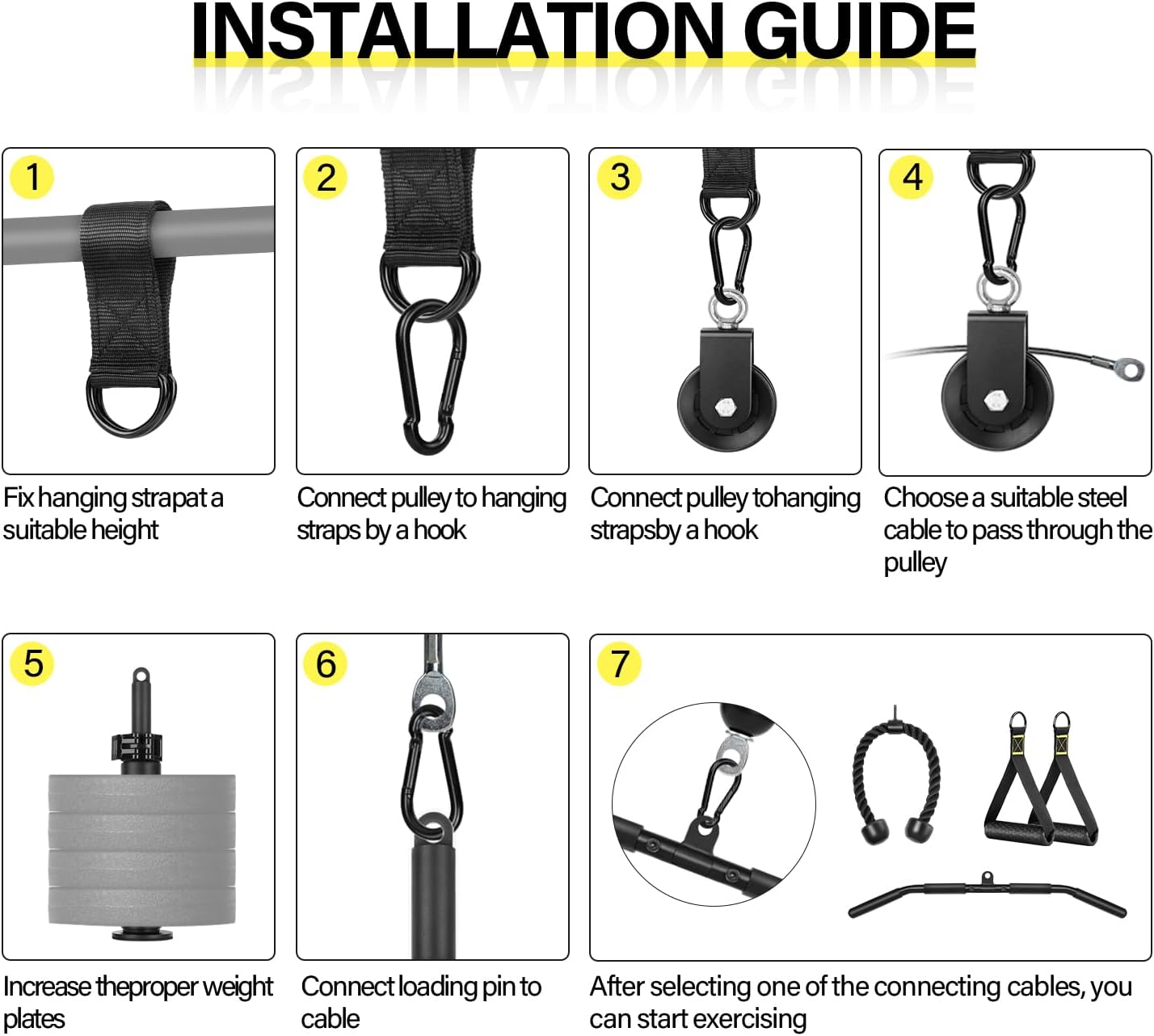 INSTALLATION GUIDE

1

Fix hanging strapat a suitable height

2

Connect pulley to hanging straps by a hook

3

Connect pulley tohanging strapsby a hook

4

Choose a suitable steel cable to pass through the pulley

5

Increase theproper weight plates

6

Connect loading pin to cable

7

After selecting one of the connecting cables, you can start exercising