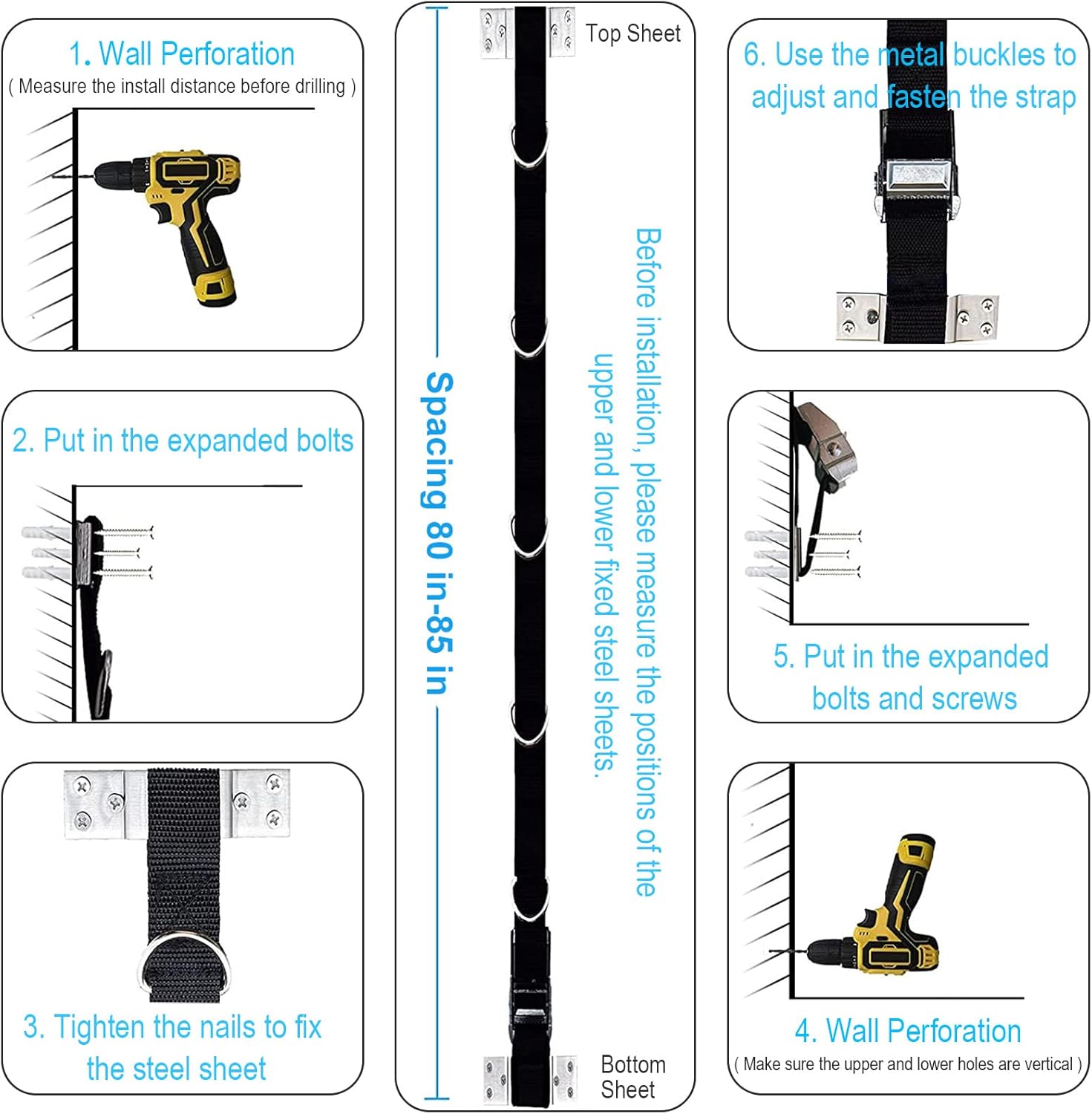 1. Wall Perforation
( Measure the install distance before drilling )

2. Put in the expanded bolts

3. Tighten the nails to fix the steel sheet

Top Sheet

Spacing 80 in-85 in

Before installation, please measure the positions of the upper and lower fixed steel sheets.

Bottom Sheet

6. Use the metal buckles to adjust and fasten the strap

5. Put in the expanded bolts and screws

4. Wall Perforation
( Make sure the upper and lower holes are vertical )