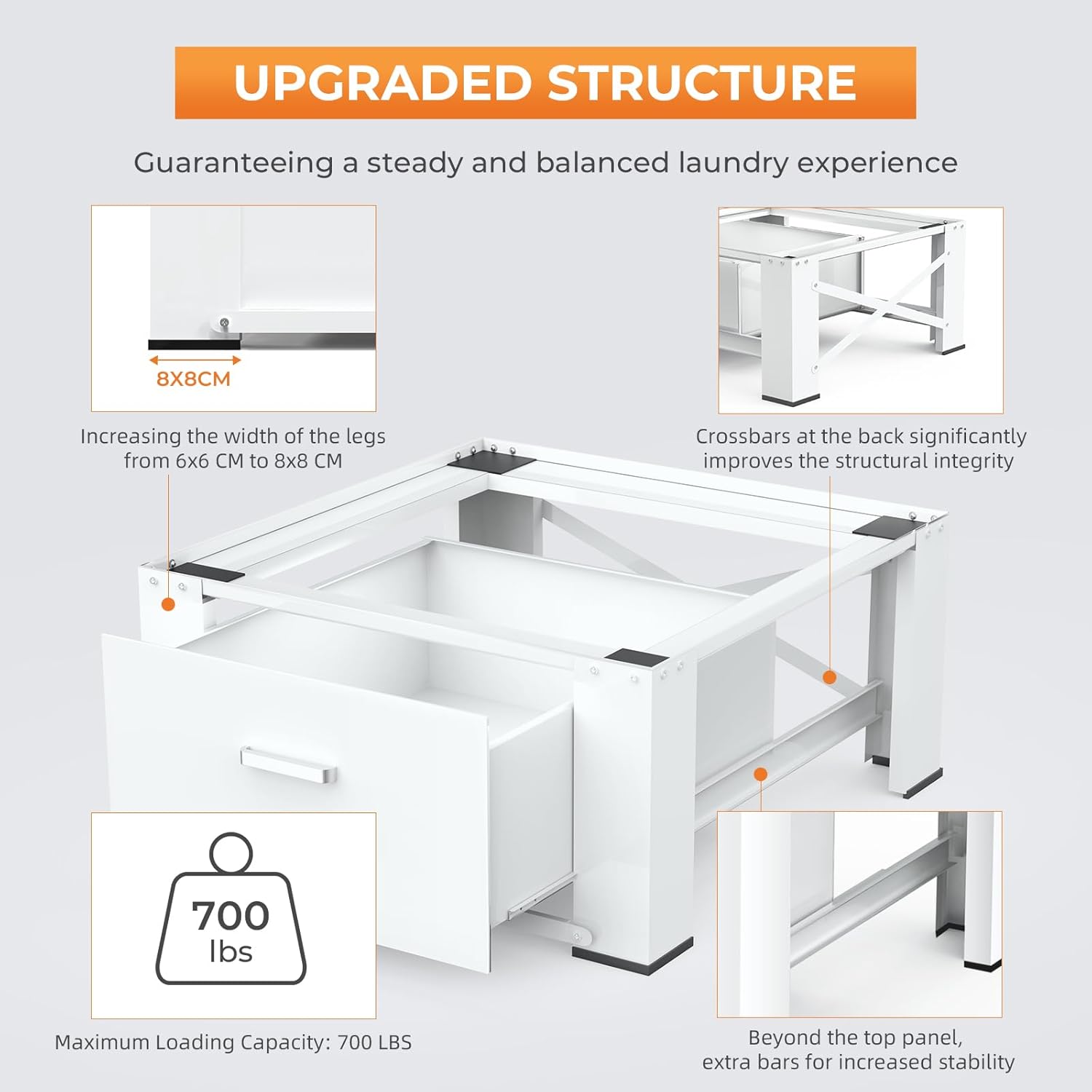 UPGRADED STRUCTURE

Guaranteeing a steady and balanced laundry experience

8X8CM

Increasing the width of the legs from 6x6 CM to 8x8 CM

Crossbars at the back significantly improves the structural integrity

700 lbs

Maximum Loading Capacity: 700 LBS

Beyond the top panel, extra bars for increased stability