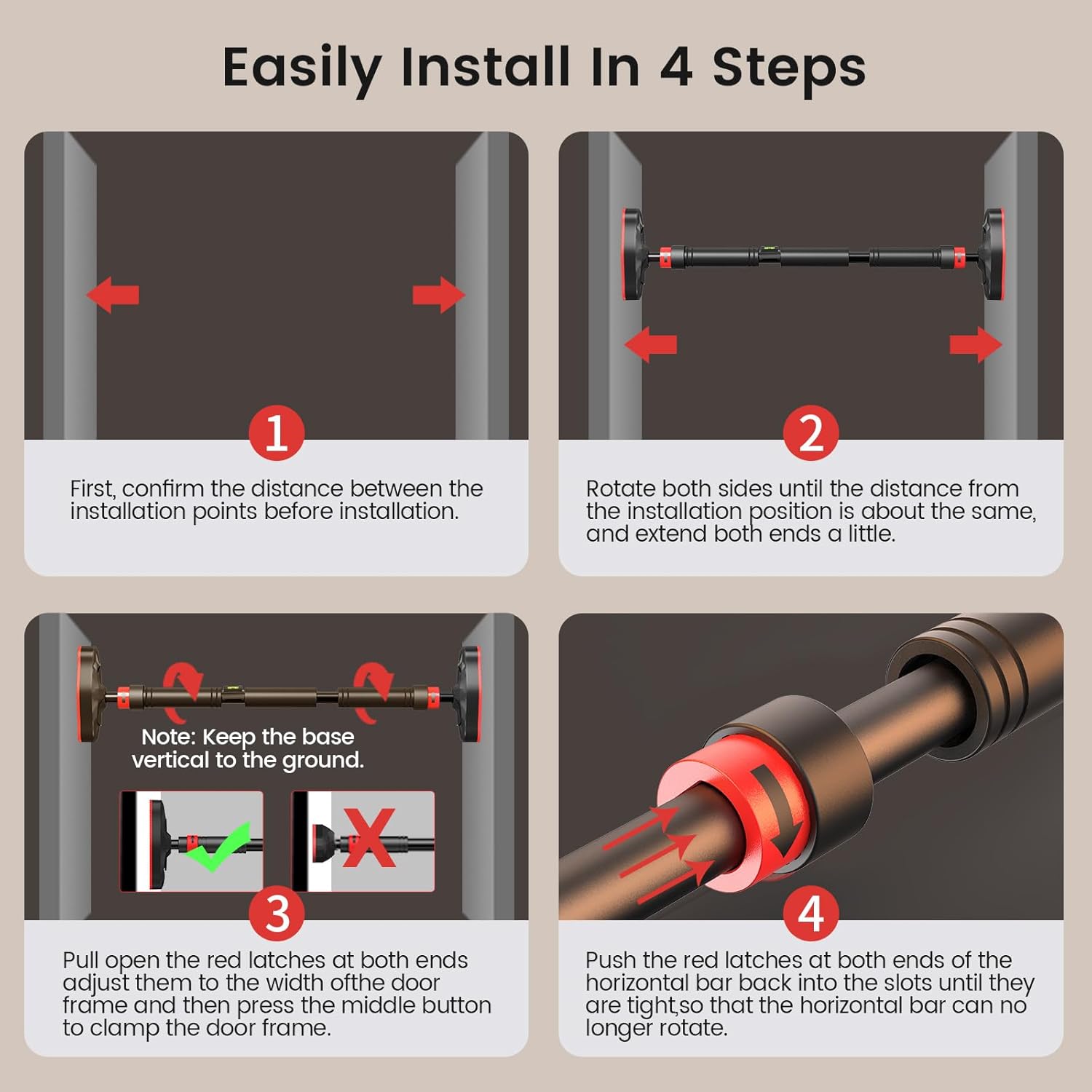 Easily Install In 4 Steps

1

First, confirm the distance between the installation points before installation.

2

Rotate both sides until the distance from the installation position is about the same, and extend both ends a little.

Note: Keep the base vertical to the ground.

3

Pull open the red latches at both ends adjust them to the width ofthe door frame and then press the middle button to clamp the door frame.

4

Push the red latches at both ends of the horizontal bar back into the slots until they are tight,so that the horizontal bar can no longer rotate.