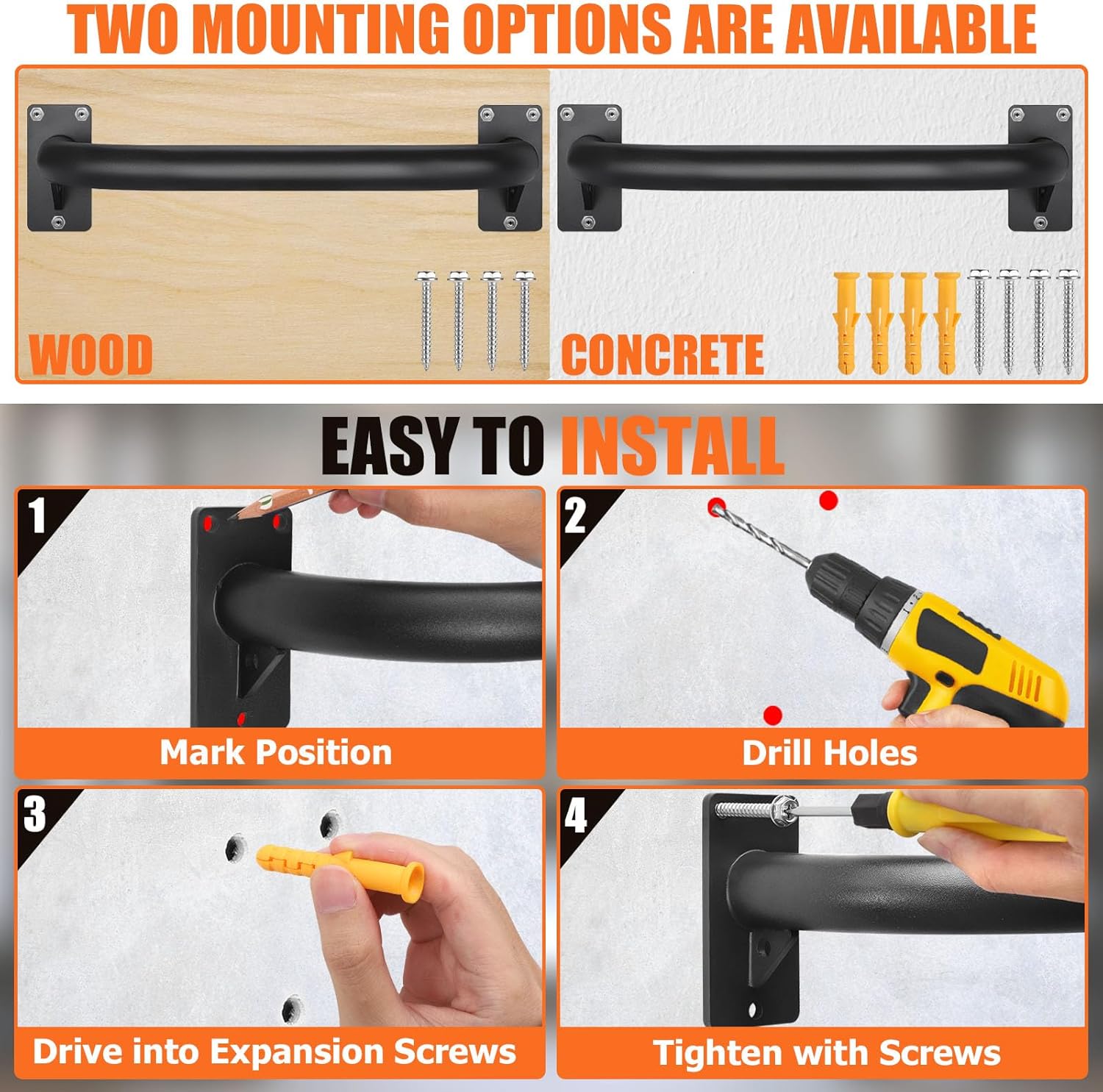 TWO MOUNTING OPTIONS ARE AVAILABLE

WOOD

CONCRETE

EASY TO INSTALL

1
Mark Position

2
Drill Holes

3
Drive into Expansion Screws

4
Tighten with Screws