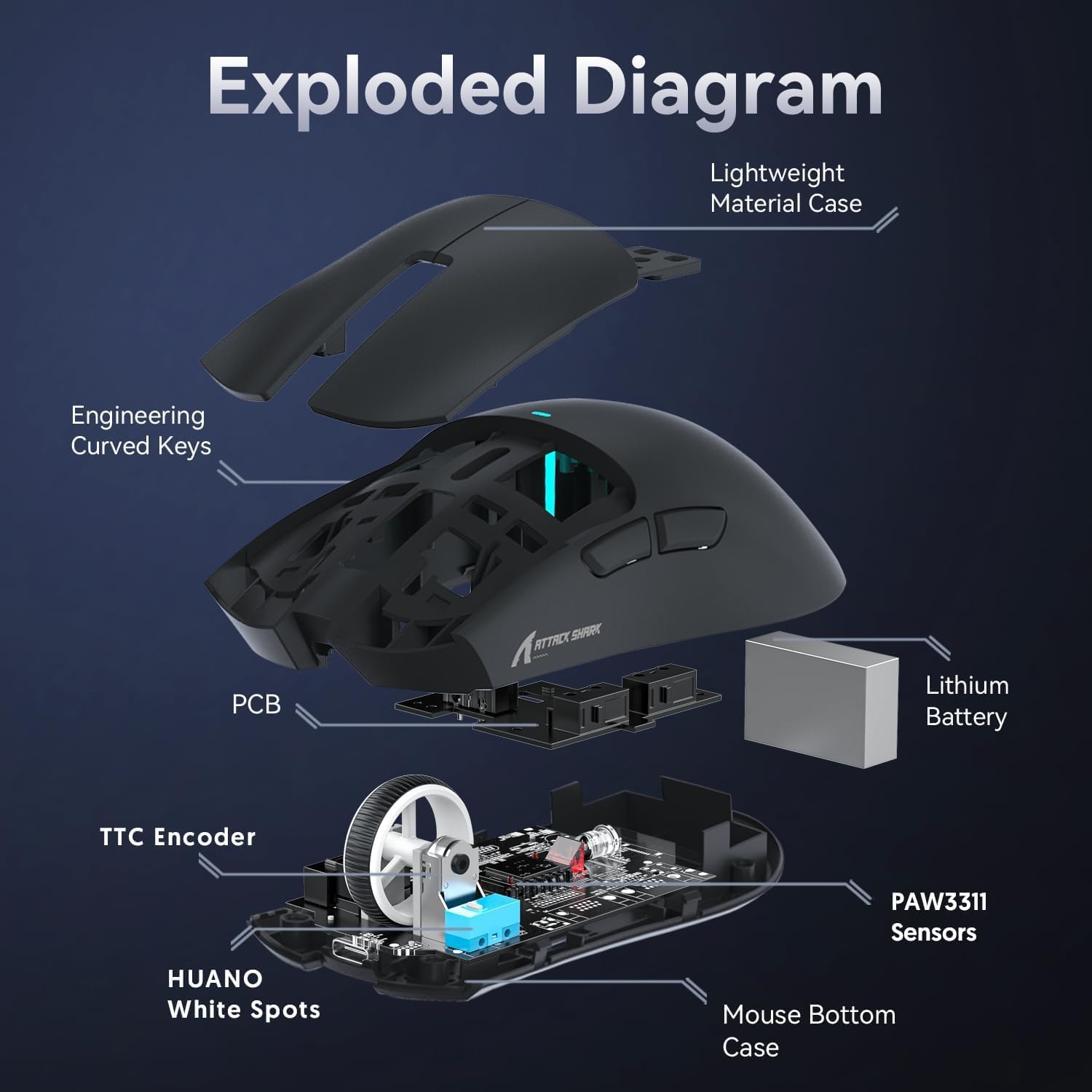 Exploded Diagram

Lightweight Material Case

Engineering Curved Keys

ATTACK SHARK

PCB

Lithium Battery

TTC Encoder

PAW3311 Sensors

HUANO White Spots

Mouse Bottom Case