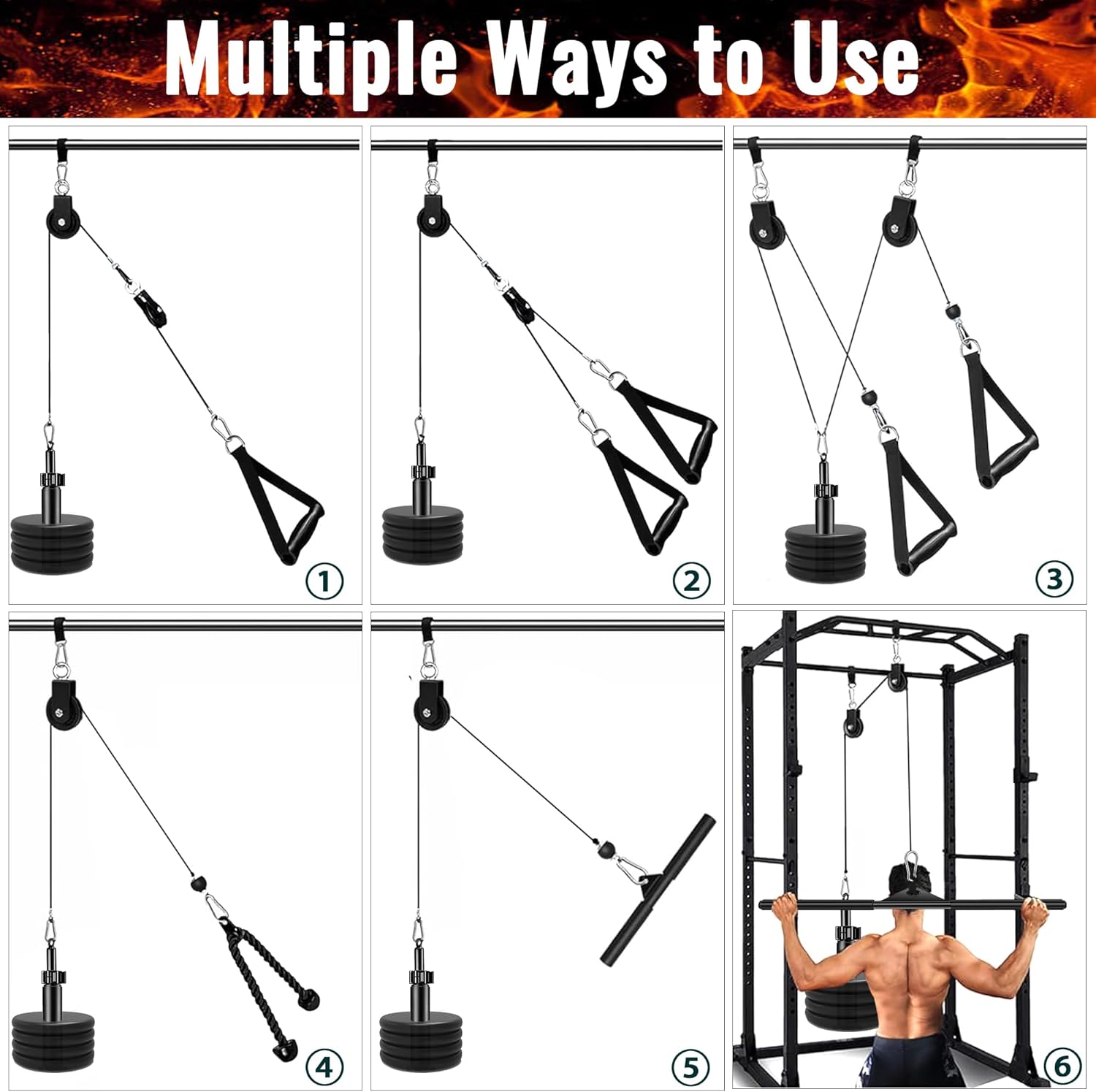 Multiple Ways to Use

①

②

③

④

⑤

⑥