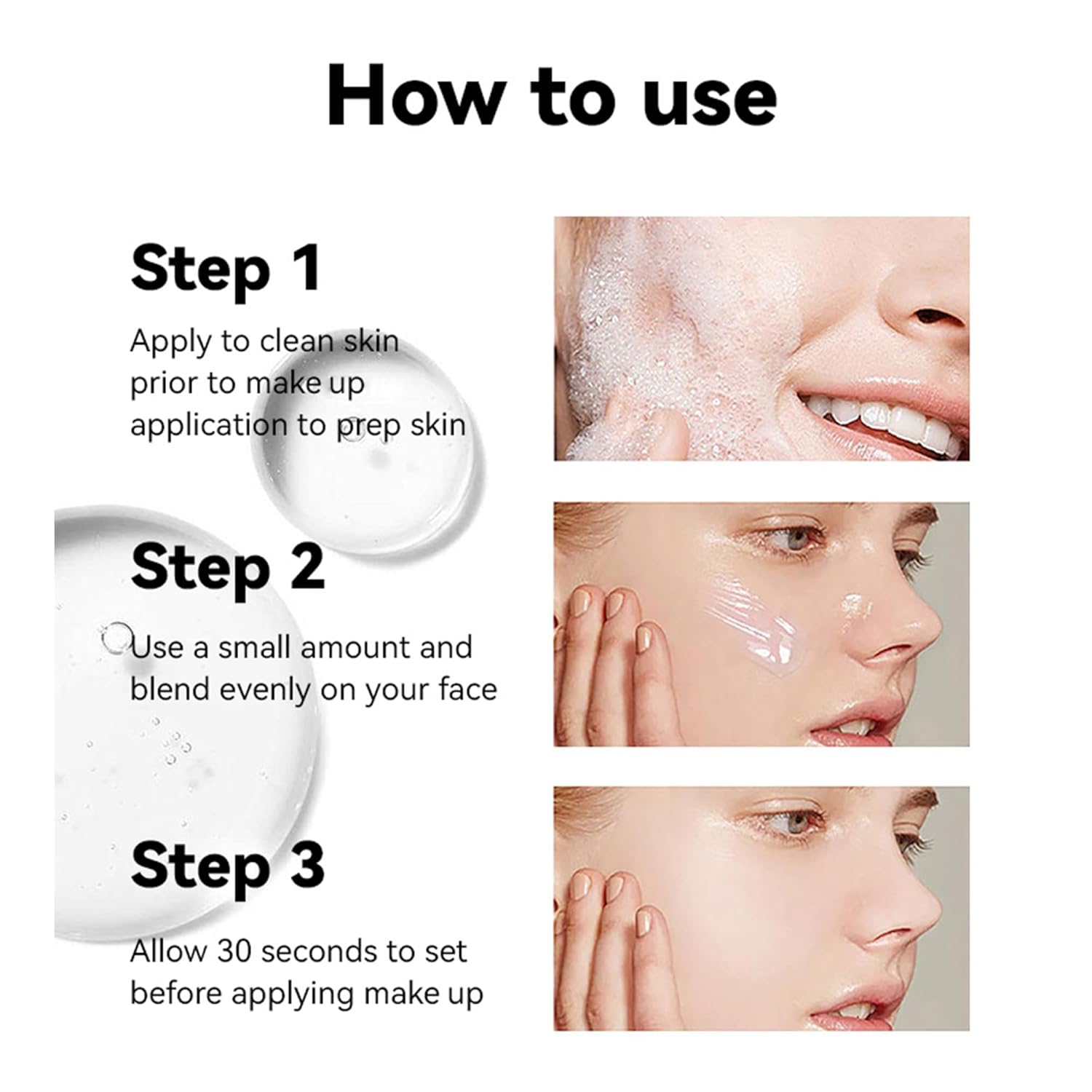 How to use

Step 1

Apply to clean skin prior to make up application to prep skin

Step 2

Use a small amount and blend evenly on your face

Step 3

Allow 30 seconds to set before applying make up