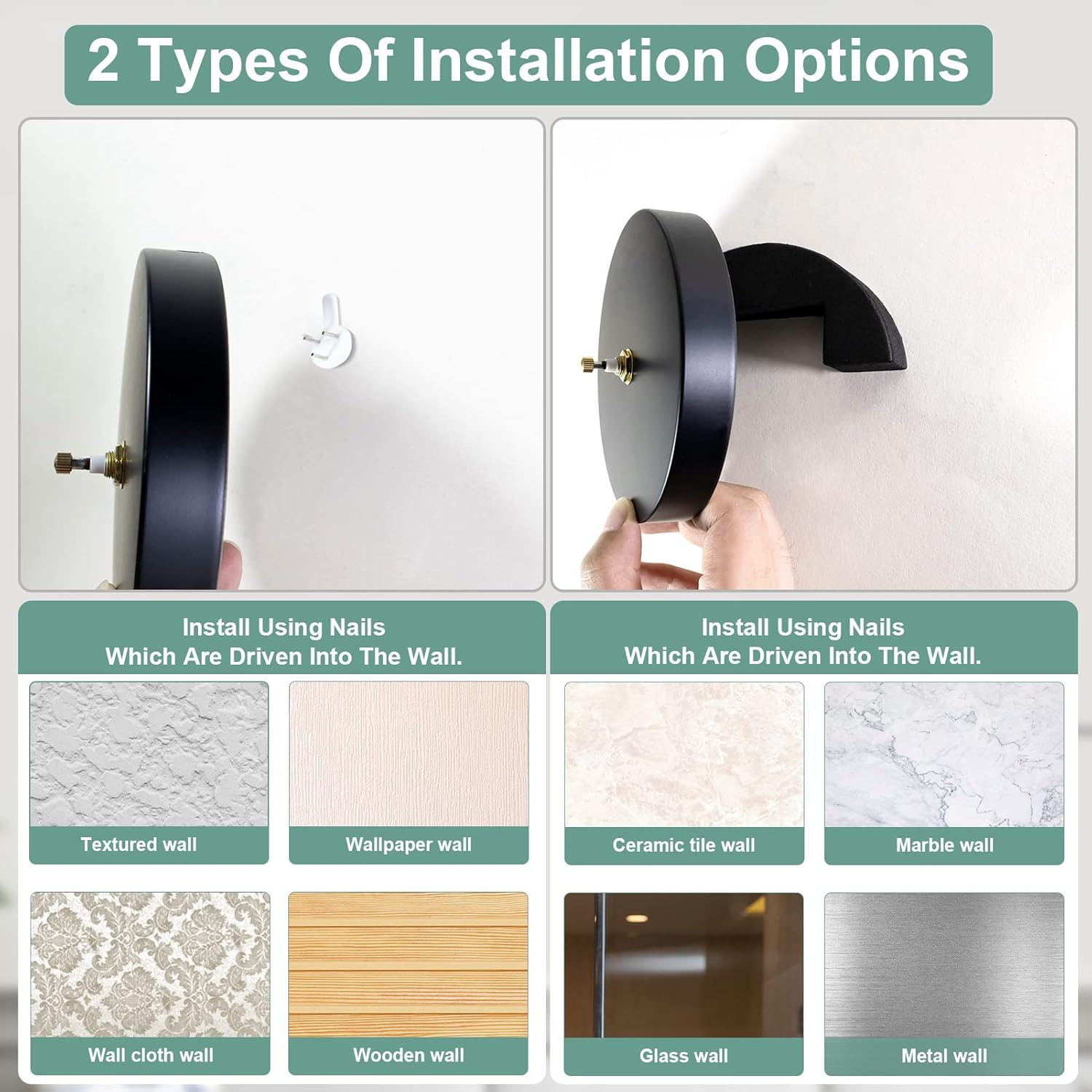 2 Types Of Installation Options

Install Using Nails
Which Are Driven Into The Wall.

Textured wall

Wallpaper wall

Wall cloth wall

Wooden wall

Install Using Nails
Which Are Driven Into The Wall.

Ceramic tile wall

Marble wall

Glass wall

Metal wall