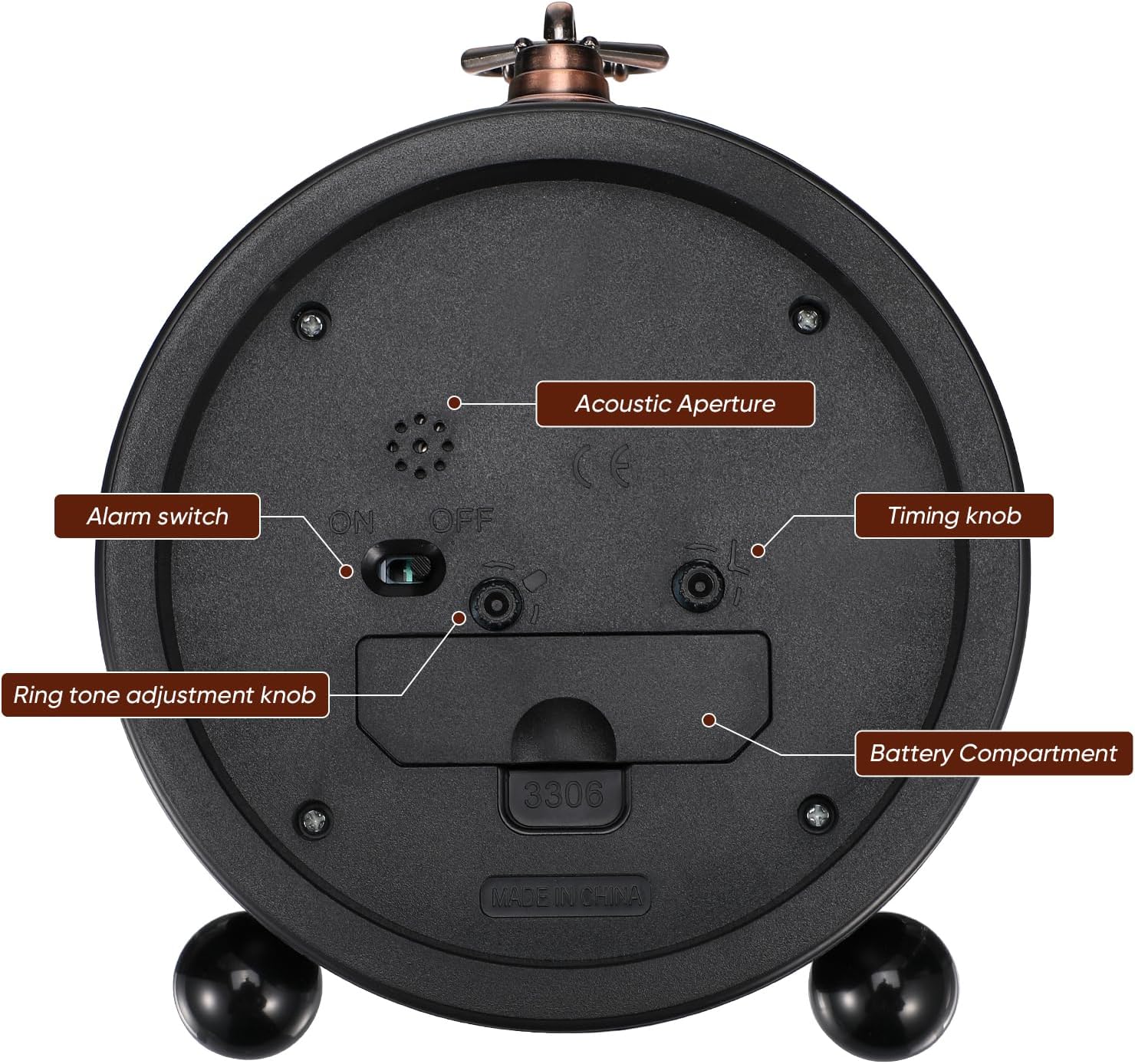 Acoustic Aperture

CE

Alarm switch

ON OFF

Timing knob

Ring tone adjustment knob

Battery Compartment

3306

MADE IN CHINA