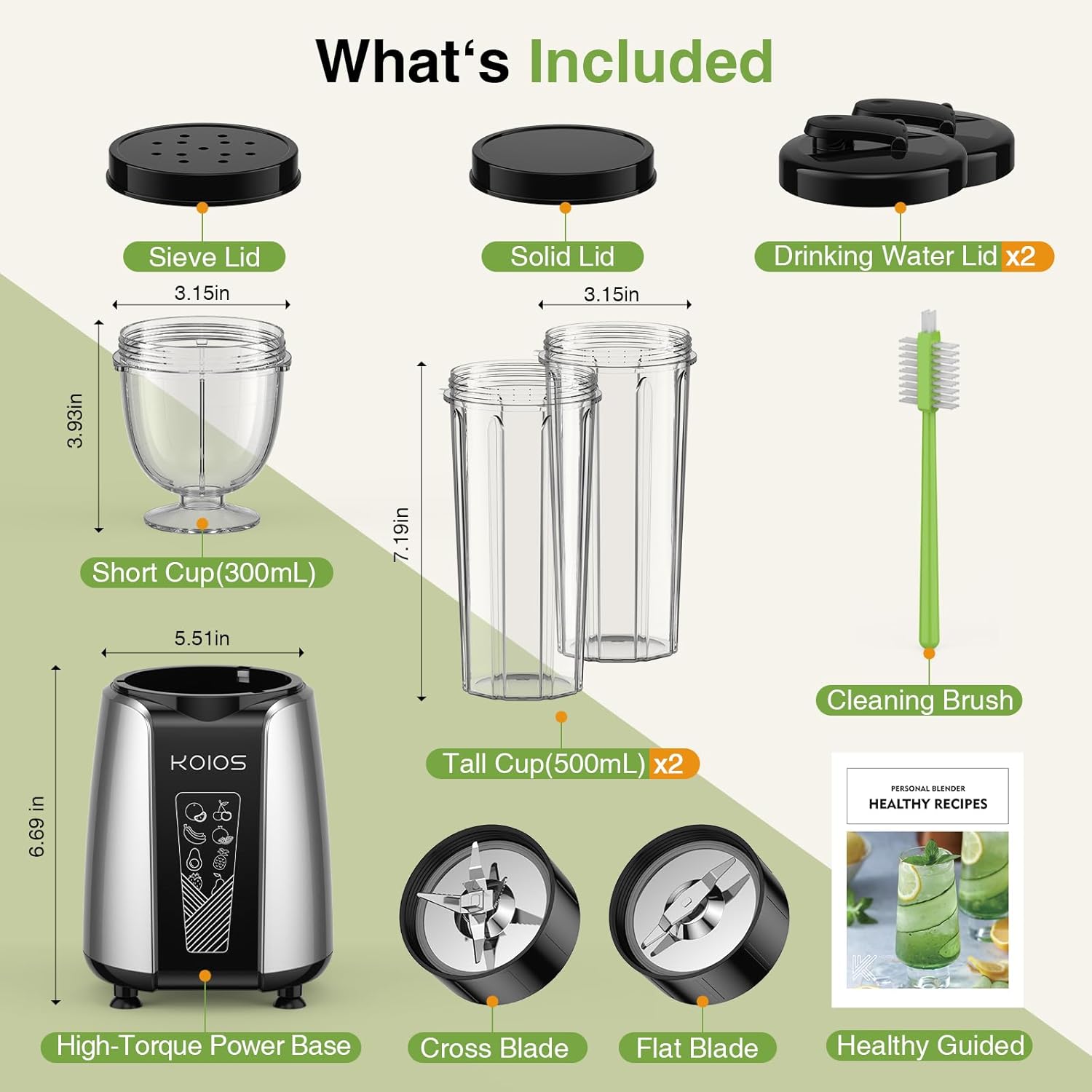 What‘s Included

Sieve Lid

Solid Lid

Drinking Water Lid x2

3.15in

3.93in

Short Cup(300mL)

3.15in

7.19in

Tall Cup(500mL) x2

Cleaning Brush

5.51in

6.69 in

KOIOS

High-Torque Power Base

Cross Blade

Flat Blade

PERSONAL BLENDER
HEALTHY RECIPES

Healthy Guided