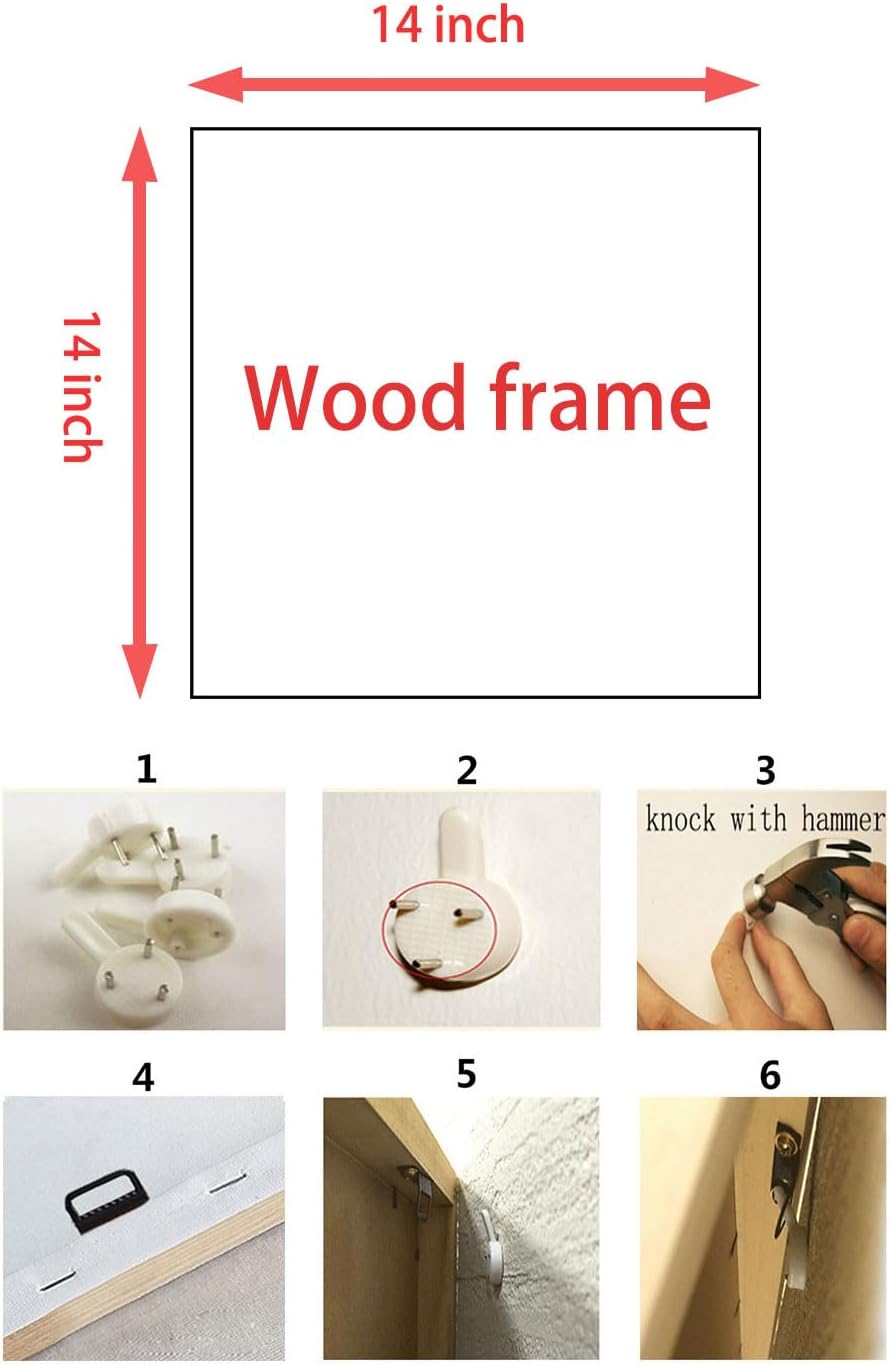 14 inch

14 inch

Wood frame

1

2

3

knock with hammer

4

5

6