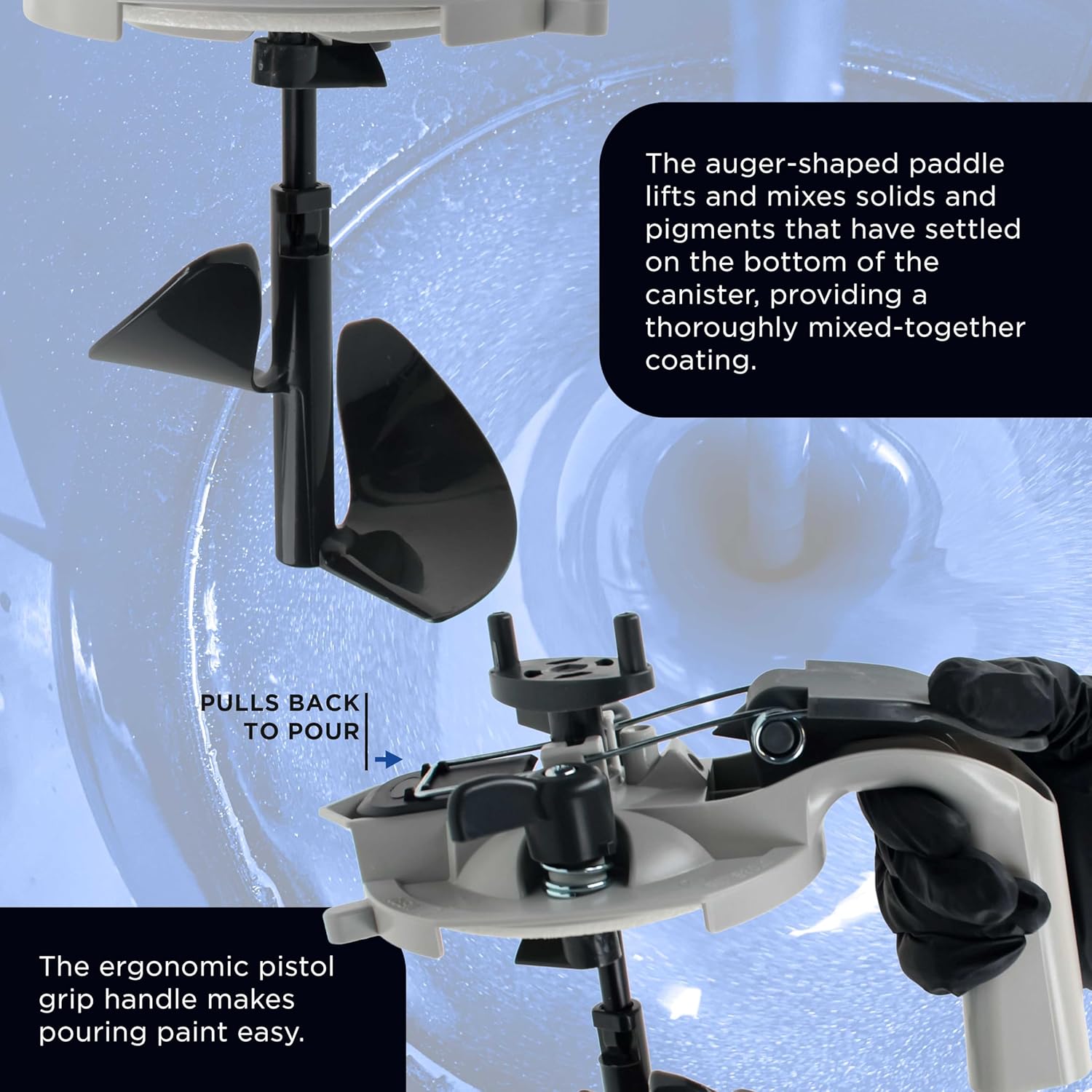 The auger-shaped paddle lifts and mixes solids and pigments that have settled on the bottom of the canister, providing a thoroughly mixed-together coating.

PULLS BACK TO POUR

The ergonomic pistol grip handle makes pouring paint easy.