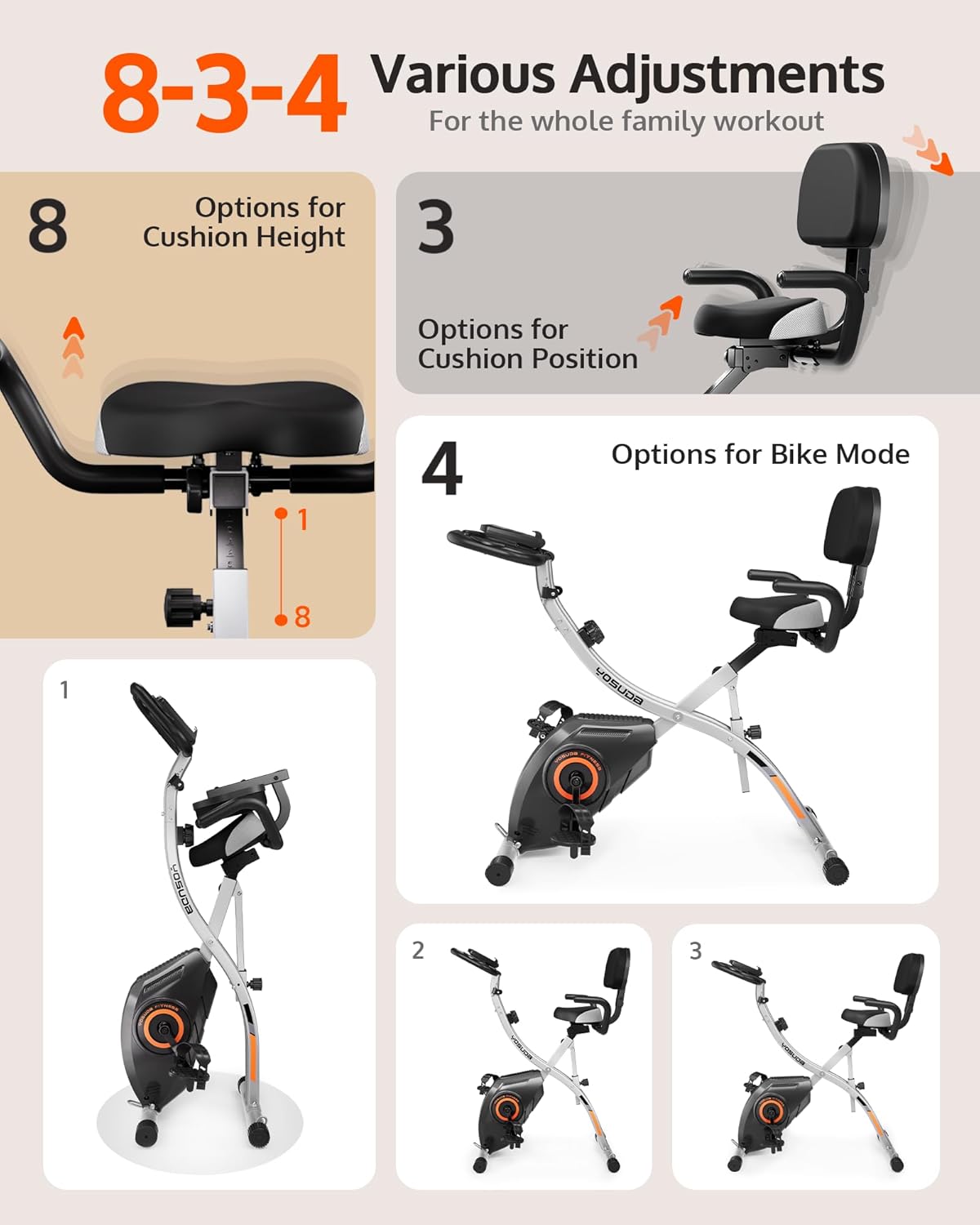 8-3-4 Various Adjustments
For the whole family workout

8
Options for Cushion Height

1
8

3
Options for Cushion Position

4
Options for Bike Mode

YOSUDA
YOSUDA FITNESS

1
YOSUDA
YOSUDA FITNESS

2
YOSUDA

3
YOSUDA