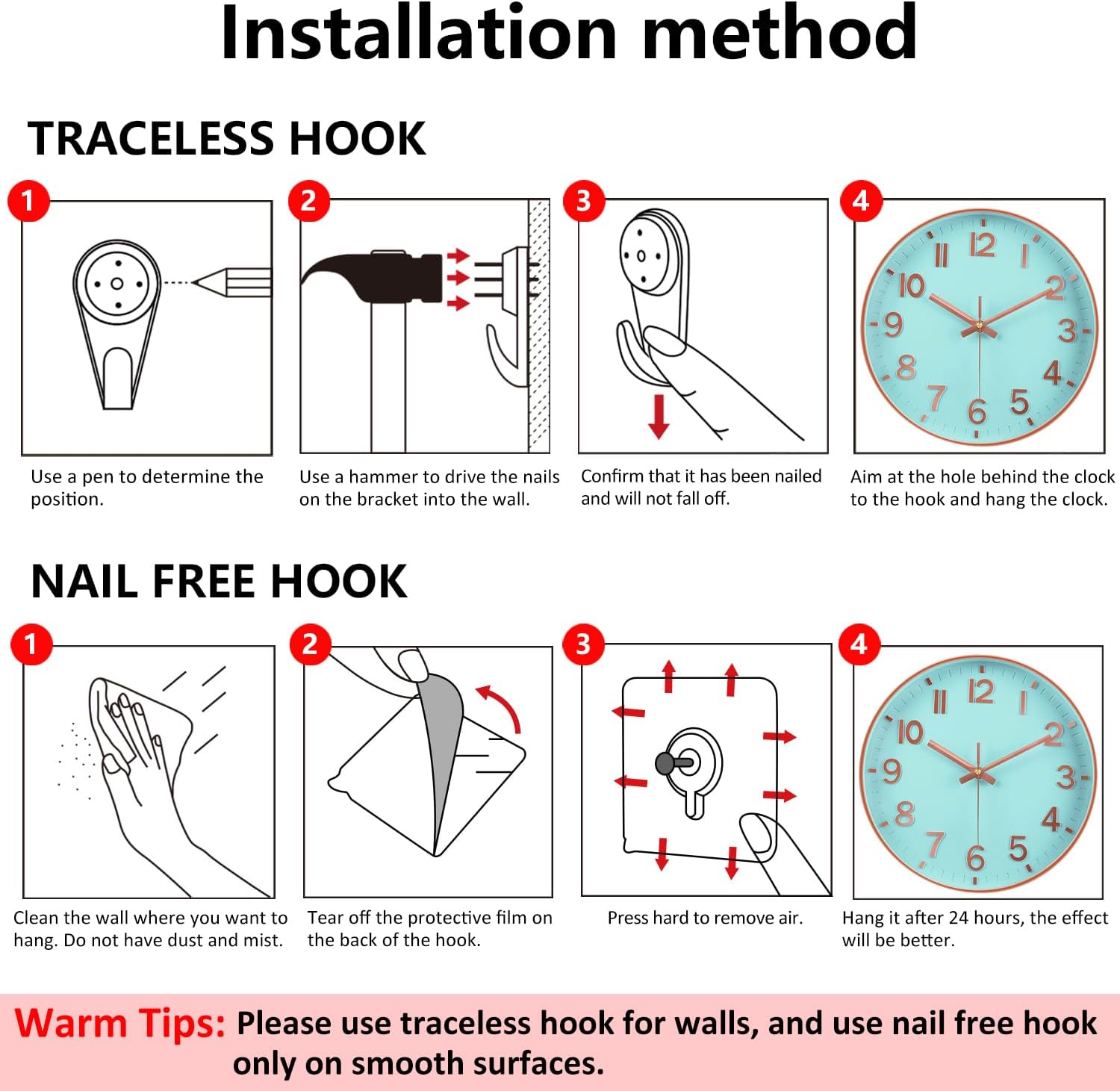 Installation method

TRACELESS HOOK

1

Use a pen to determine the position.

2

Use a hammer to drive the nails on the bracket into the wall.

3

Confirm that it has been nailed and will not fall off.

4

12 1 2 3 4 5 6 7 8 9 10 11

Aim at the hole behind the clock to the hook and hang the clock.

NAIL FREE HOOK

1

Clean the wall where you want to hang. Do not have dust and mist.

2

Tear off the protective film on the back of the hook.

3

Press hard to remove air.

4

12 1 2 3 4 5 6 7 8 9 10 11

Hang it after 24 hours, the effect will be better.

Warm Tips: Please use traceless hook for walls, and use nail free hook only on smooth surfaces.