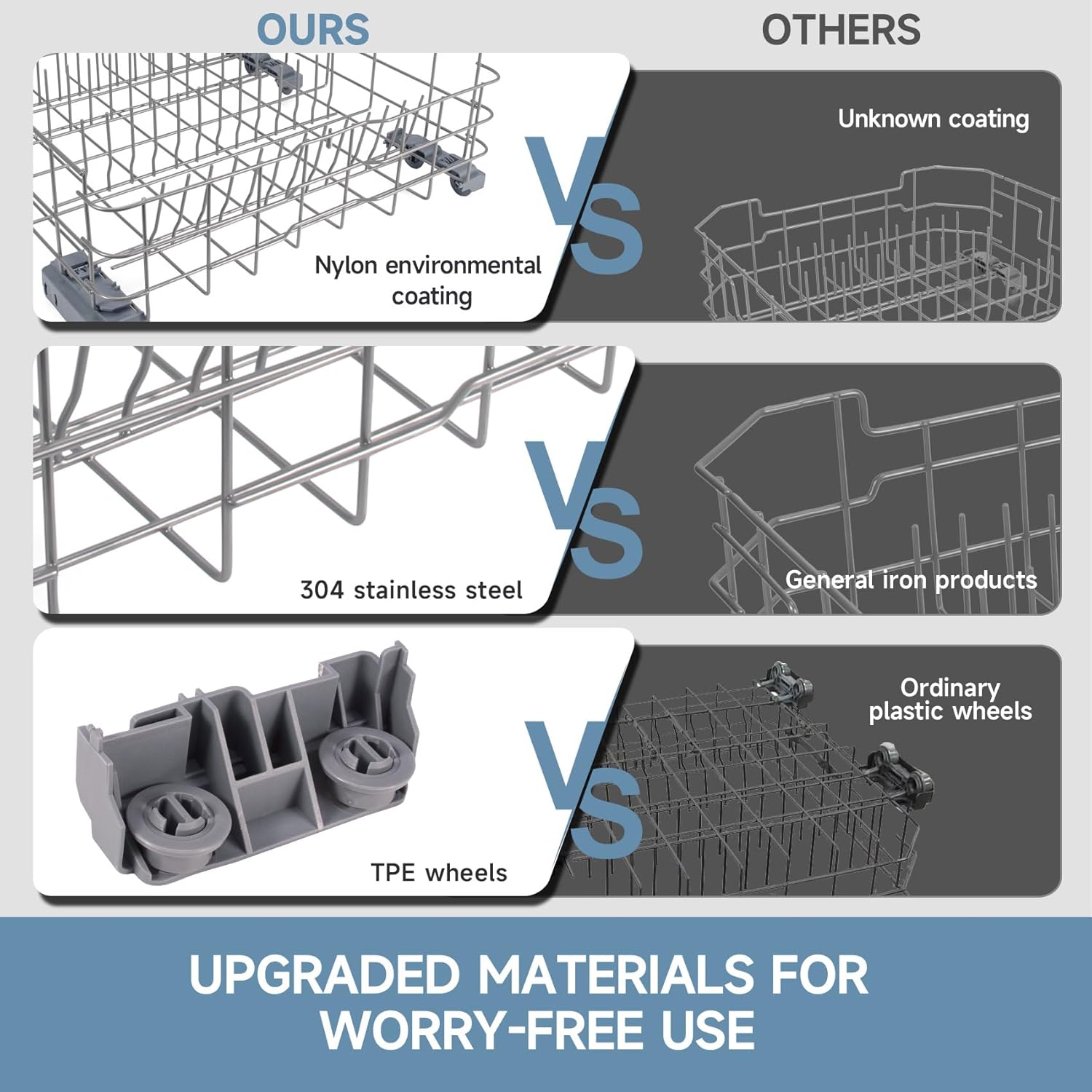 OURS

OTHERS

Nylon environmental coating

VS

Unknown coating

304 stainless steel

VS

General iron products

TPE wheels

VS

Ordinary plastic wheels

UPGRADED MATERIALS FOR WORRY-FREE USE