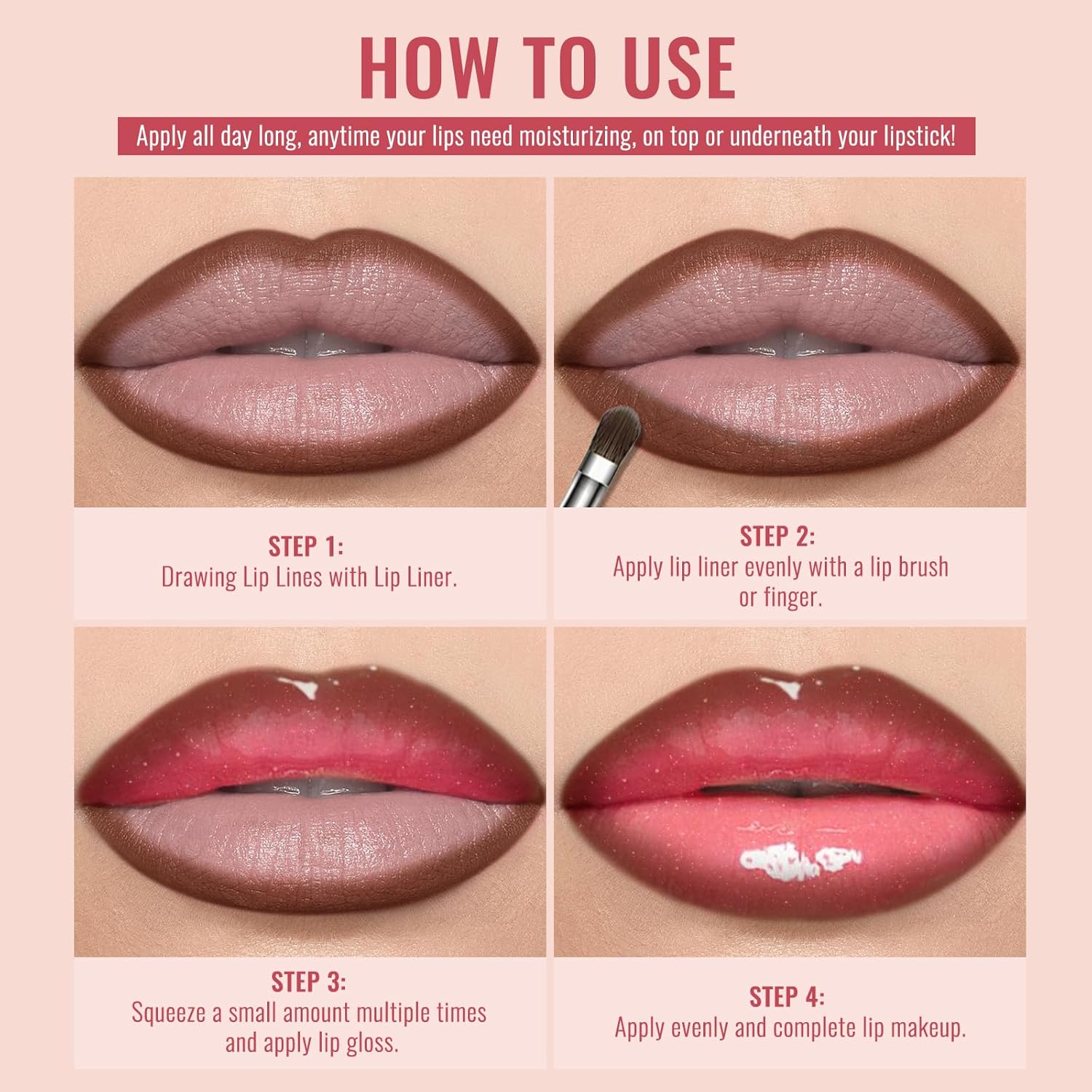 HOW TO USE

Apply all day long, anytime your lips need moisturizing, on top or underneath your lipstick!

STEP 1:
Drawing Lip Lines with Lip Liner.

STEP 2:
Apply lip liner evenly with a lip brush or finger.

STEP 3:
Squeeze a small amount multiple times and apply lip gloss.

STEP 4:
Apply evenly and complete lip makeup.