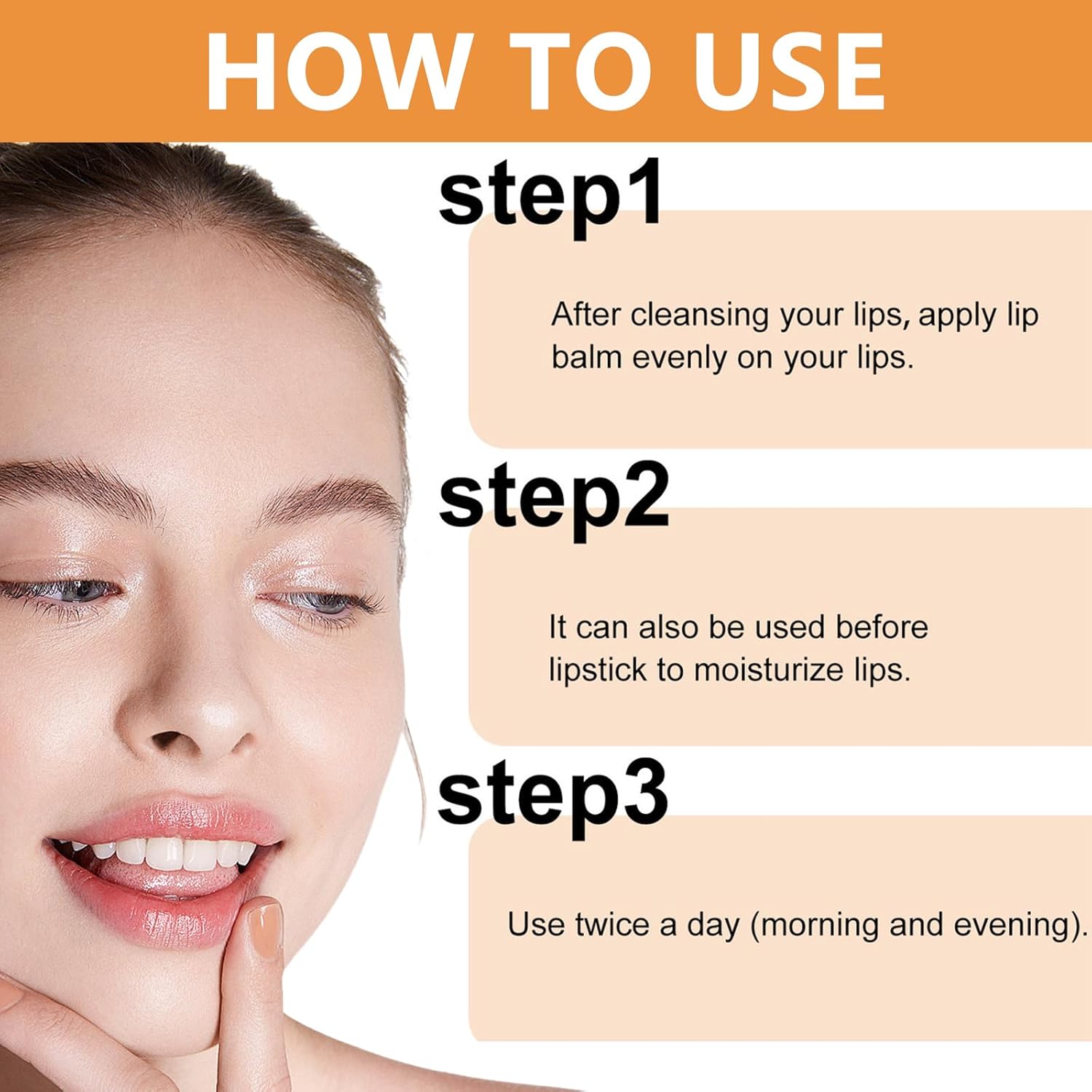 HOW TO USE

step1

After cleansing your lips, apply lip balm evenly on your lips.

step2

It can also be used before lipstick to moisturize lips.

step3

Use twice a day (morning and evening).