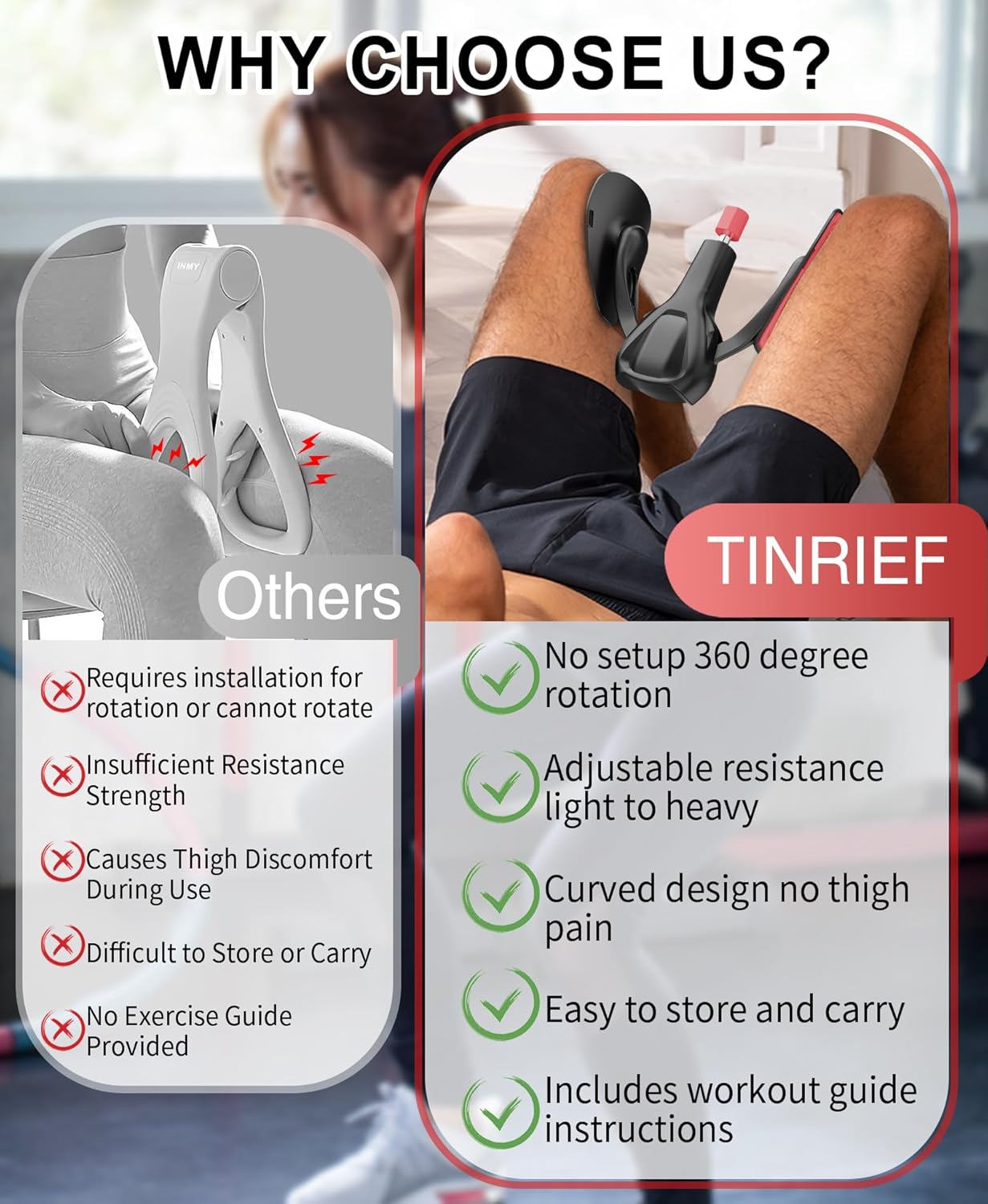 WHY CHOOSE US?

INMY

Others

Requires installation for rotation or cannot rotate

Insufficient Resistance Strength

Causes Thigh Discomfort During Use

Difficult to Store or Carry

No Exercise Guide Provided

TINRIEF

No setup 360 degree rotation

Adjustable resistance light to heavy

Curved design no thigh pain

Easy to store and carry

Includes workout guide instructions