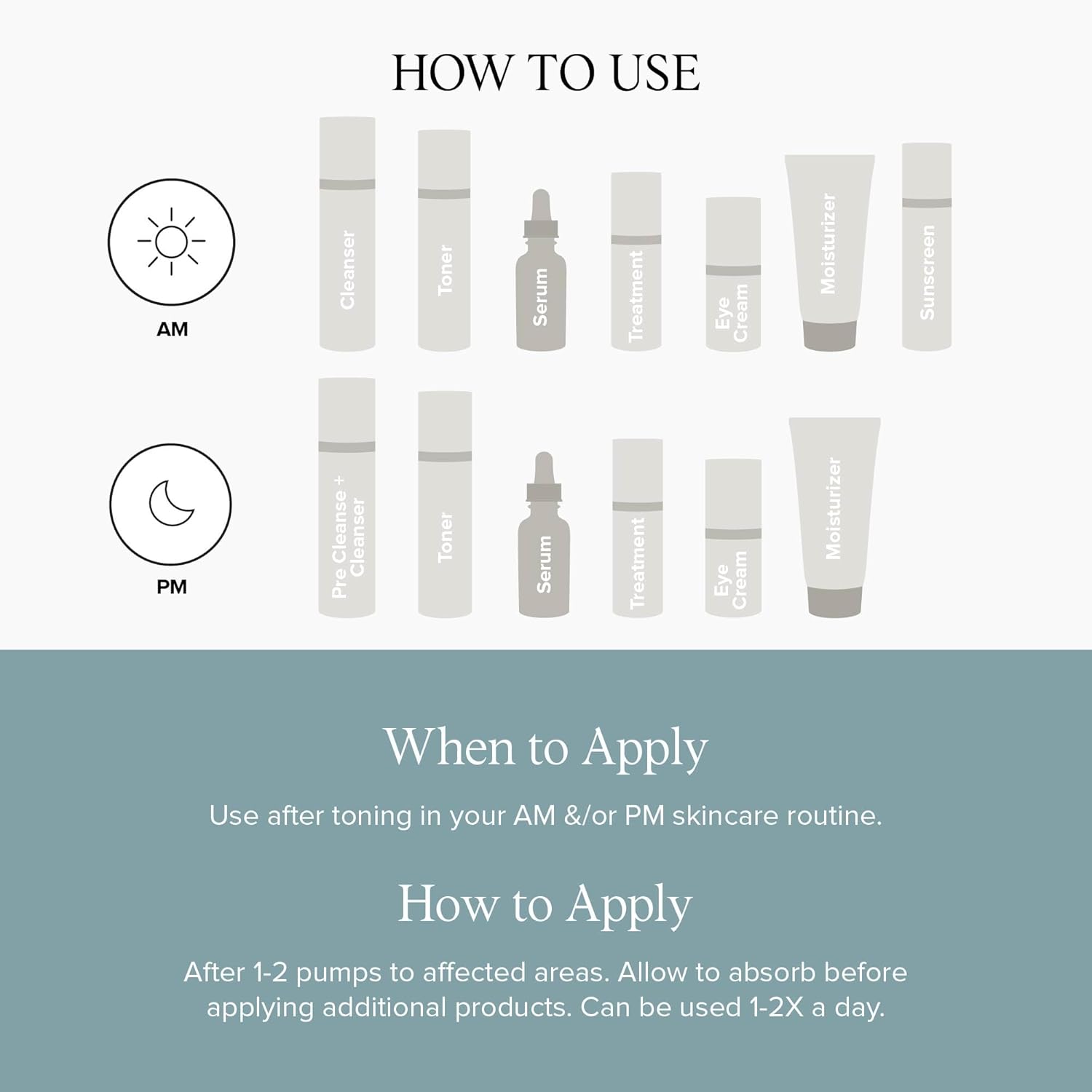 HOW TO USE

AM

Cleanser

Toner

Serum

Treatment

Eye Cream

Moisturizer

Sunscreen

PM

Pre Cleanse + Cleanser

Toner

Serum

Treatment

Eye Cream

Moisturizer

When to Apply

Use after toning in your AM &/or PM skincare routine.

How to Apply

After 1-2 pumps to affected areas. Allow to absorb before applying additional products. Can be used 1-2X a day.