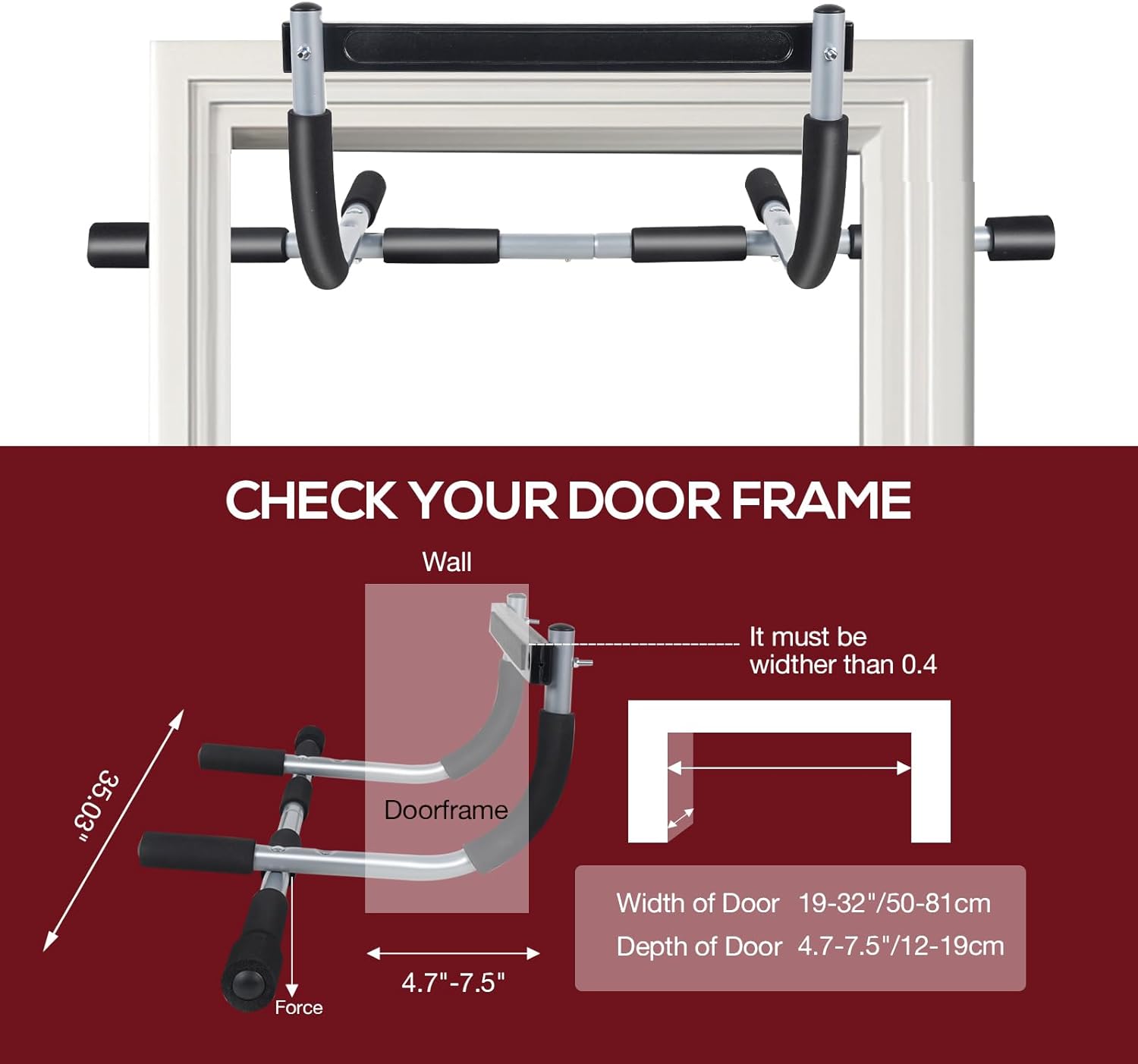 CHECK YOUR DOOR FRAME

Wall

It must be widther than 0.4

35.03"

Doorframe

Force

4.7"-7.5"

Width of Door 19-32"/50-81cm
Depth of Door 4.7-7.5"/12-19cm